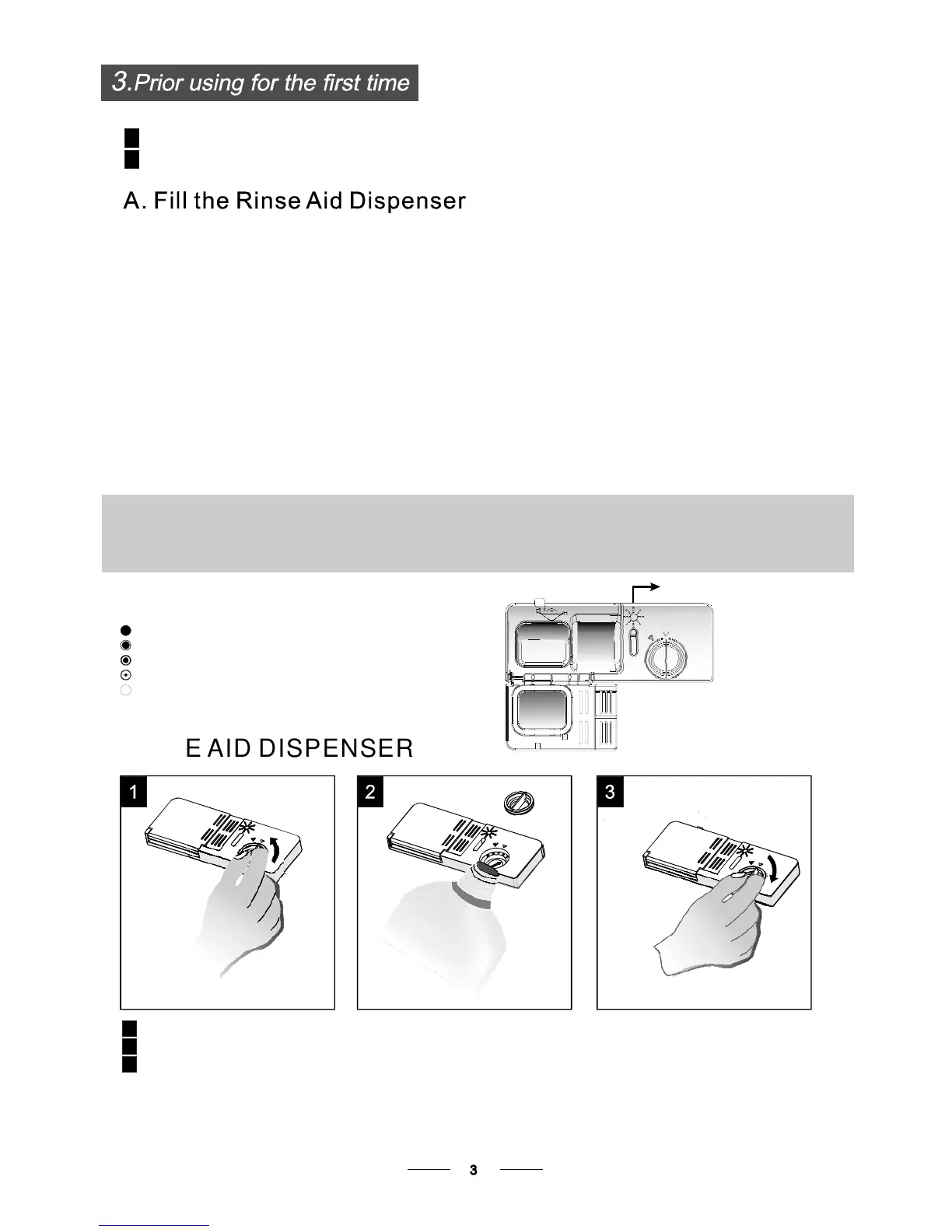 3.Prior using for the first time

A. Fill the Rinse Aid Dispenser

E AID DISPENSER

1

2

3

3