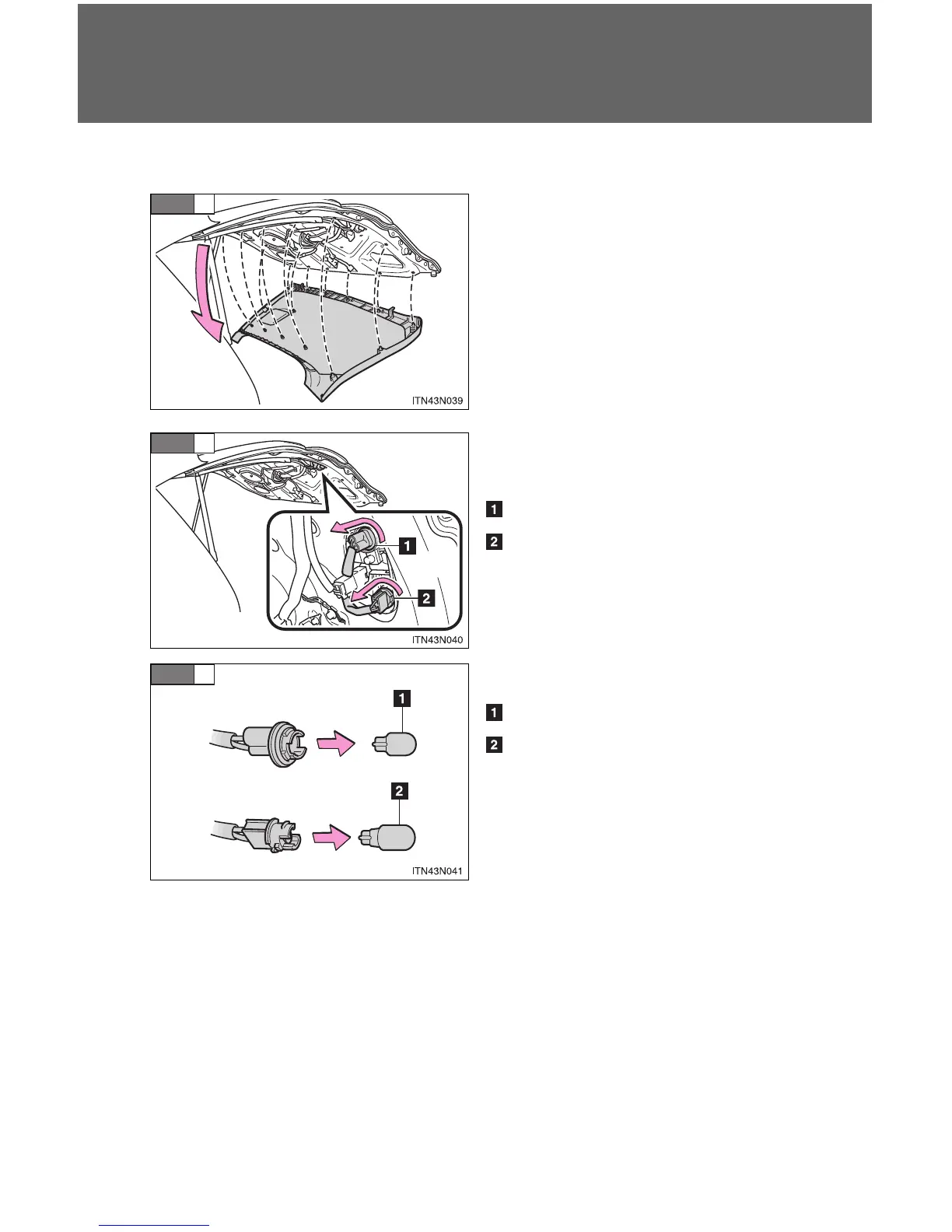 ITN43N039

1

2

1

2

ITN43N040

1

2

1

2

ITN43N041