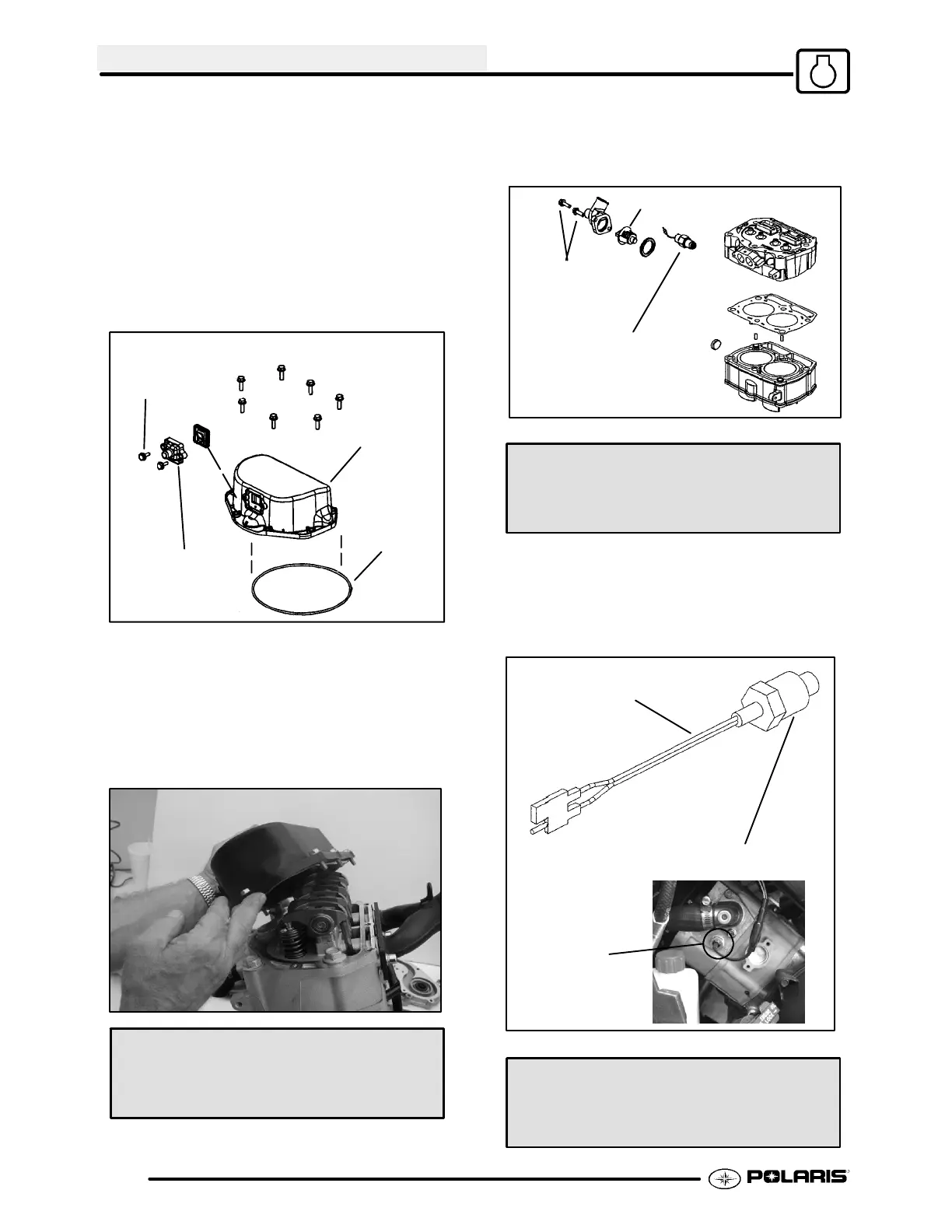 POLARIS