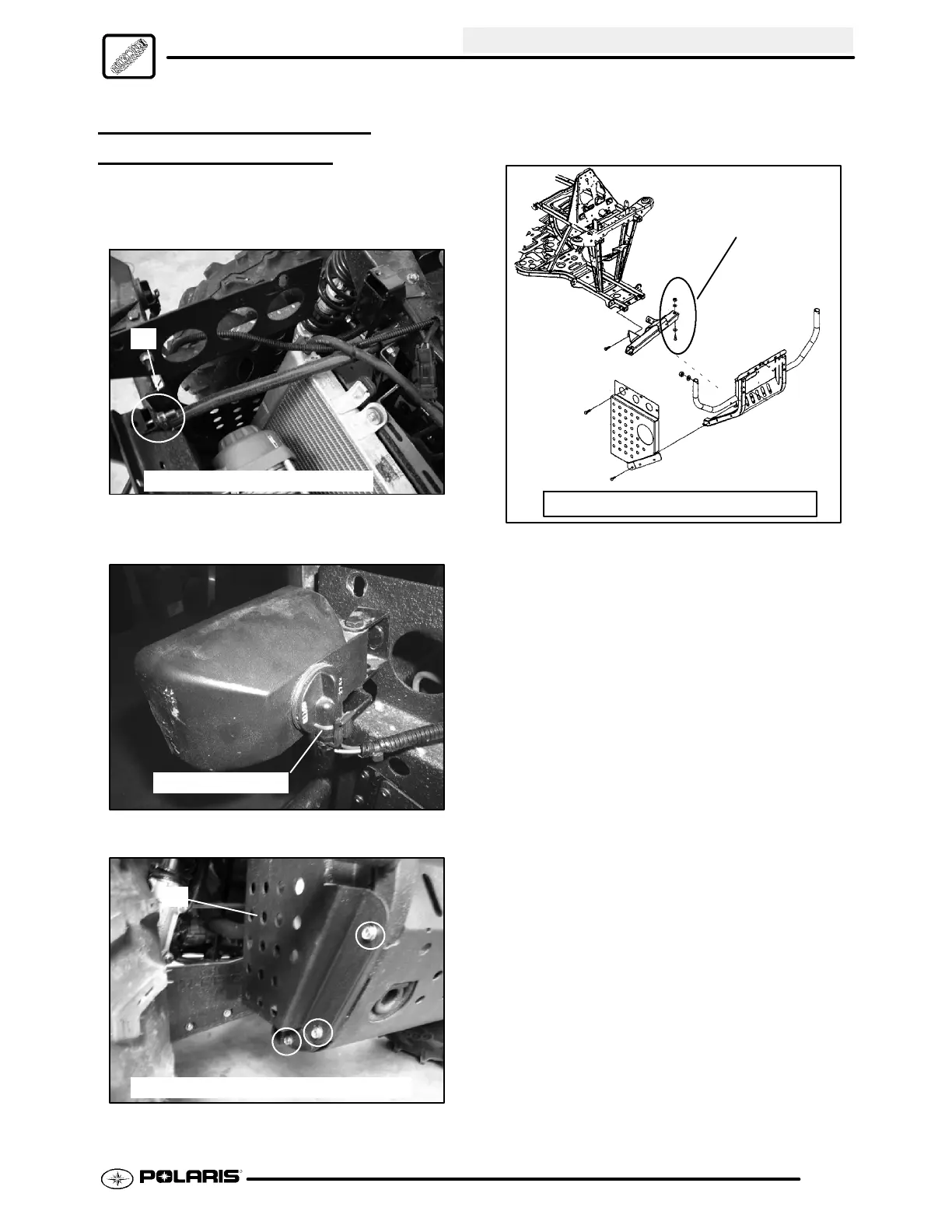 POLARIS