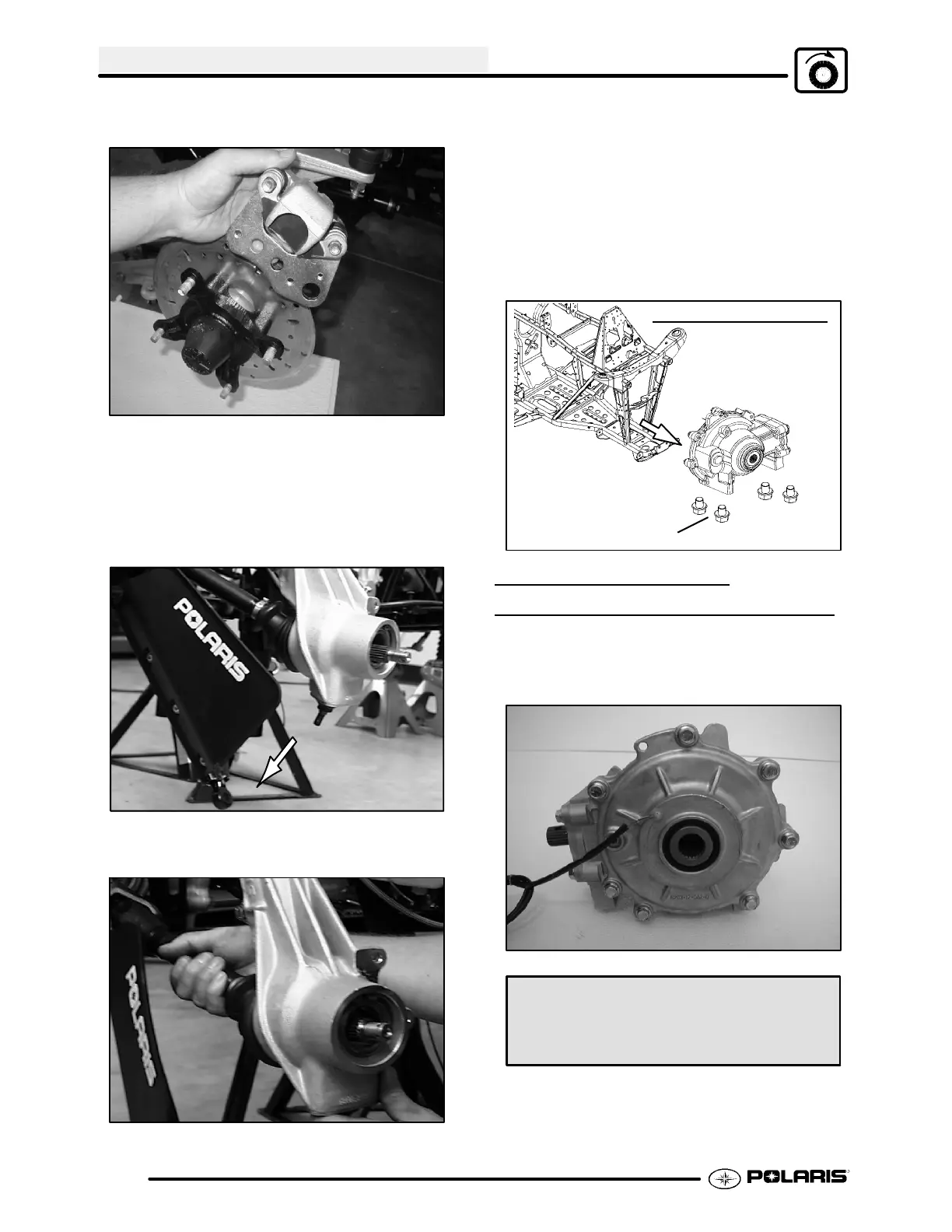 POLARIS

POLARIS

POLARIS