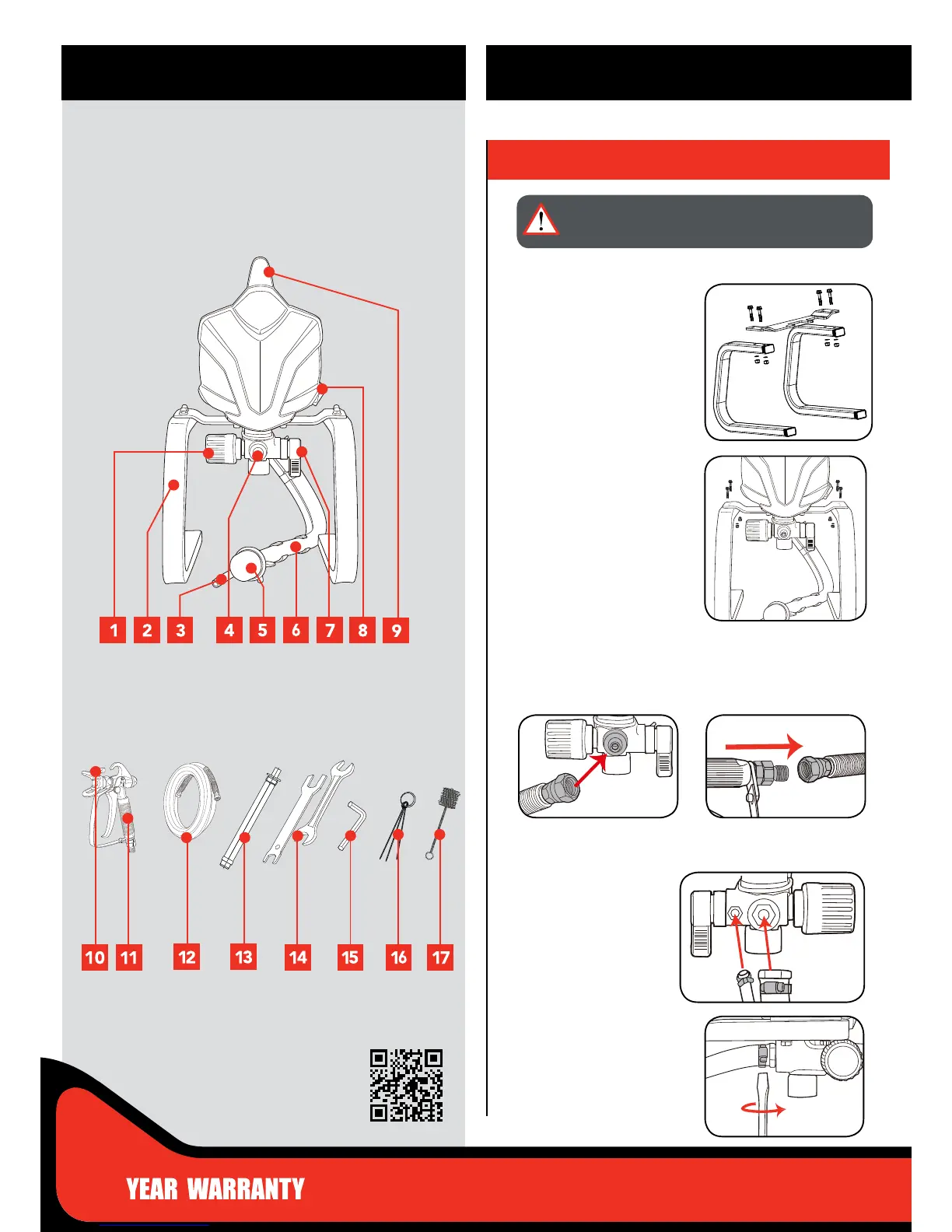 1 2 3 4 5 6 7 8 9

10 11 12 13 14 15 16 17

YEAR WARRANTY