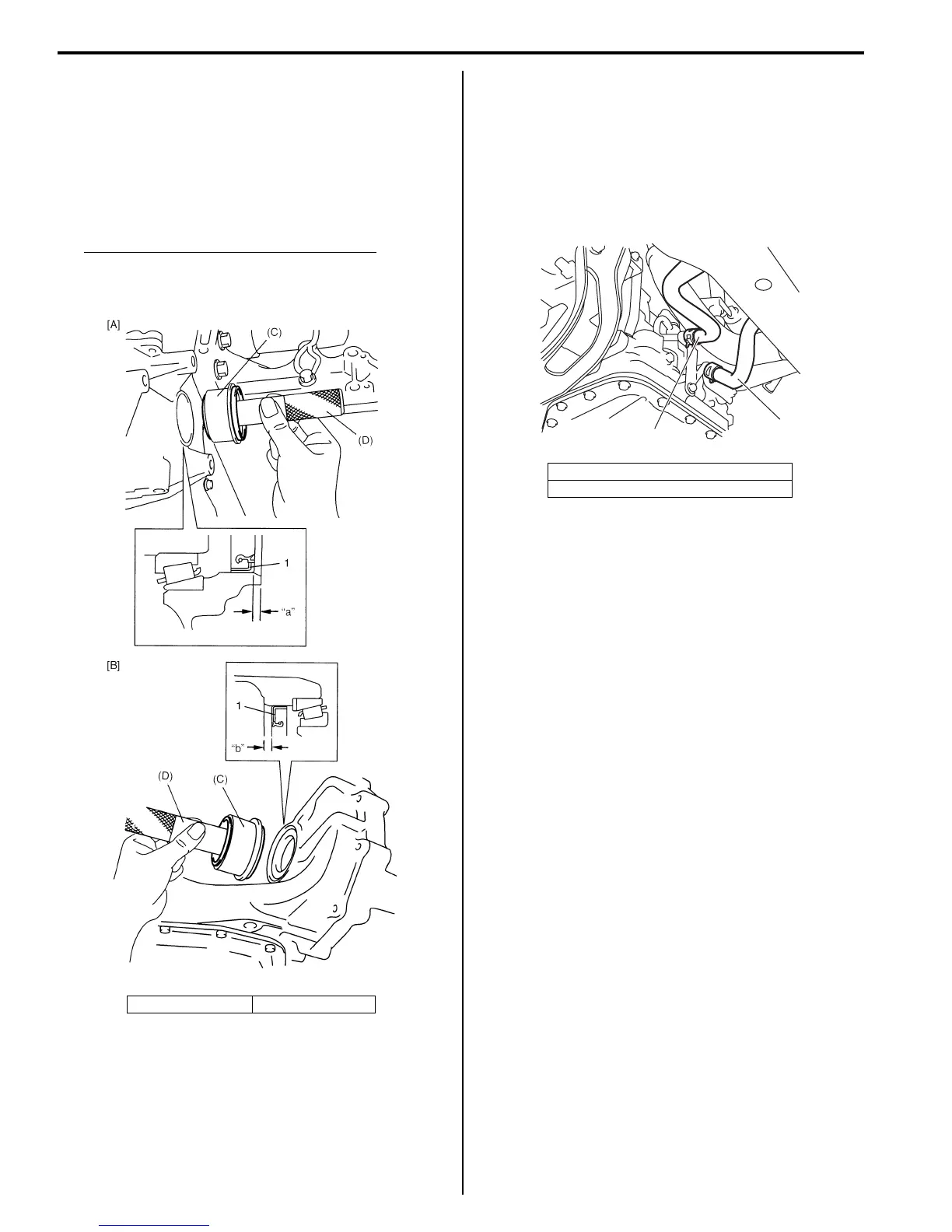 [A]

(C)

(D)

1

“a”

[B]

1

“b”

(D)

(C)