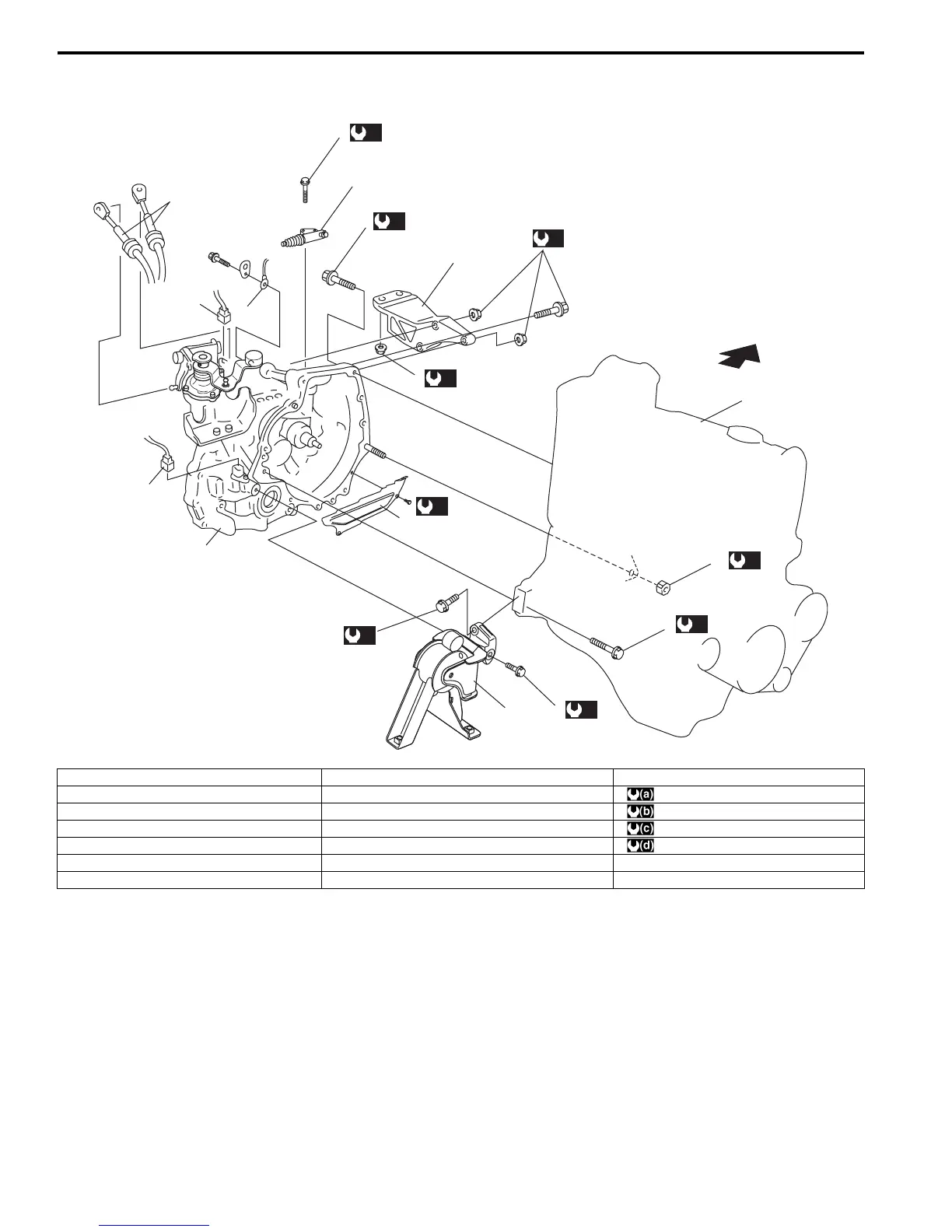 | | | |
|---|---|---|
| | | (a) |
| | | (b) |
| | | (c) |
| | | (d) |
| | | |
| | | |