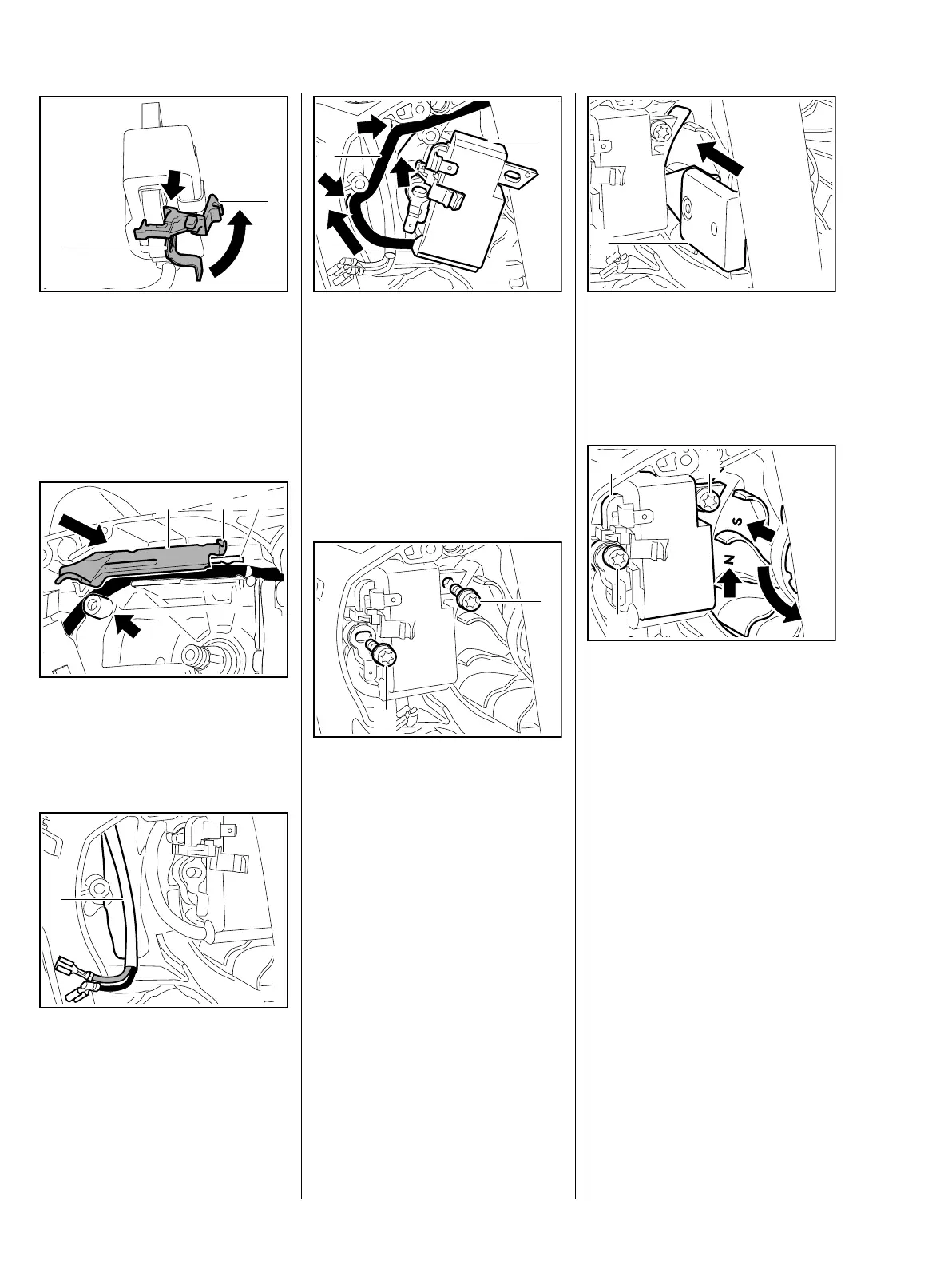 S

N