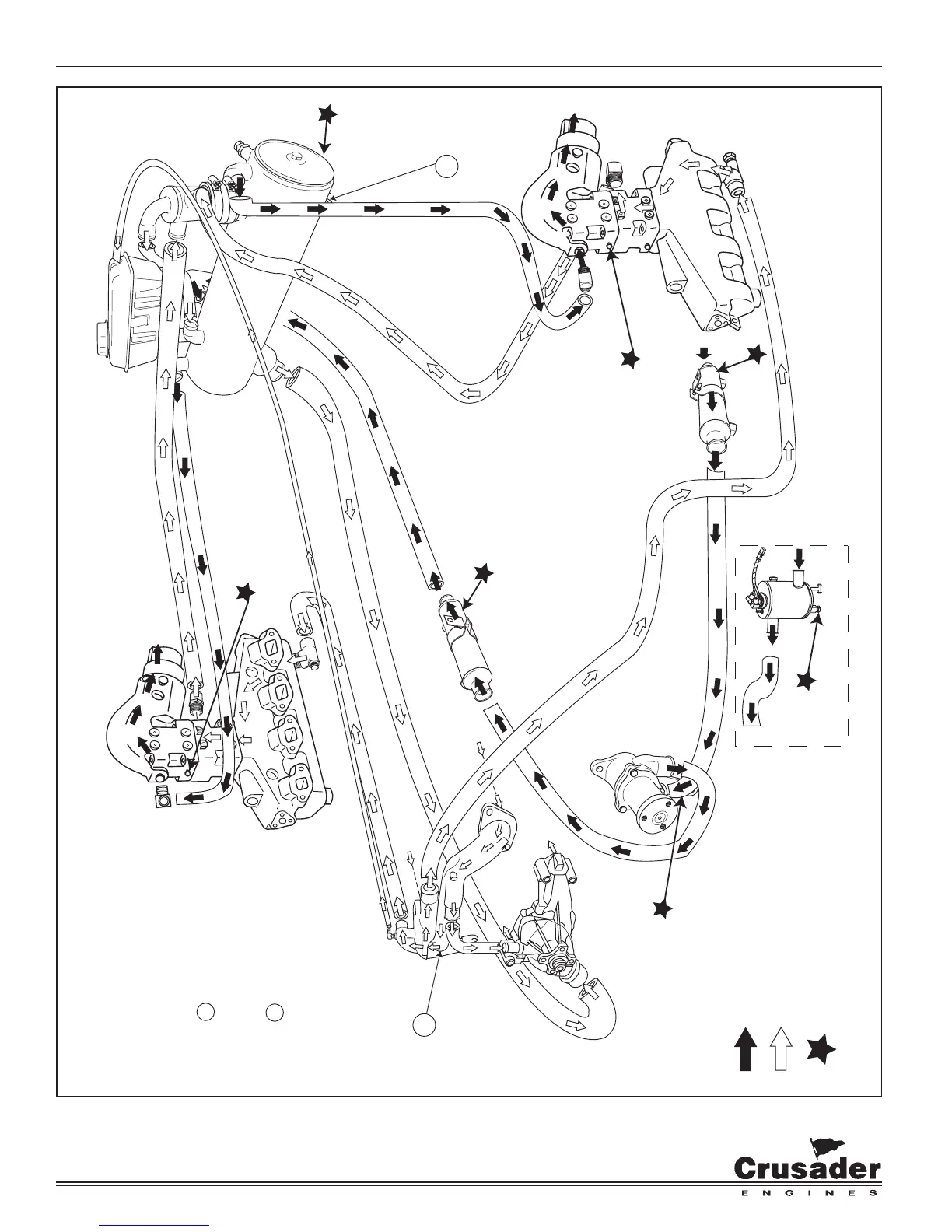 Crusader
ENGINES