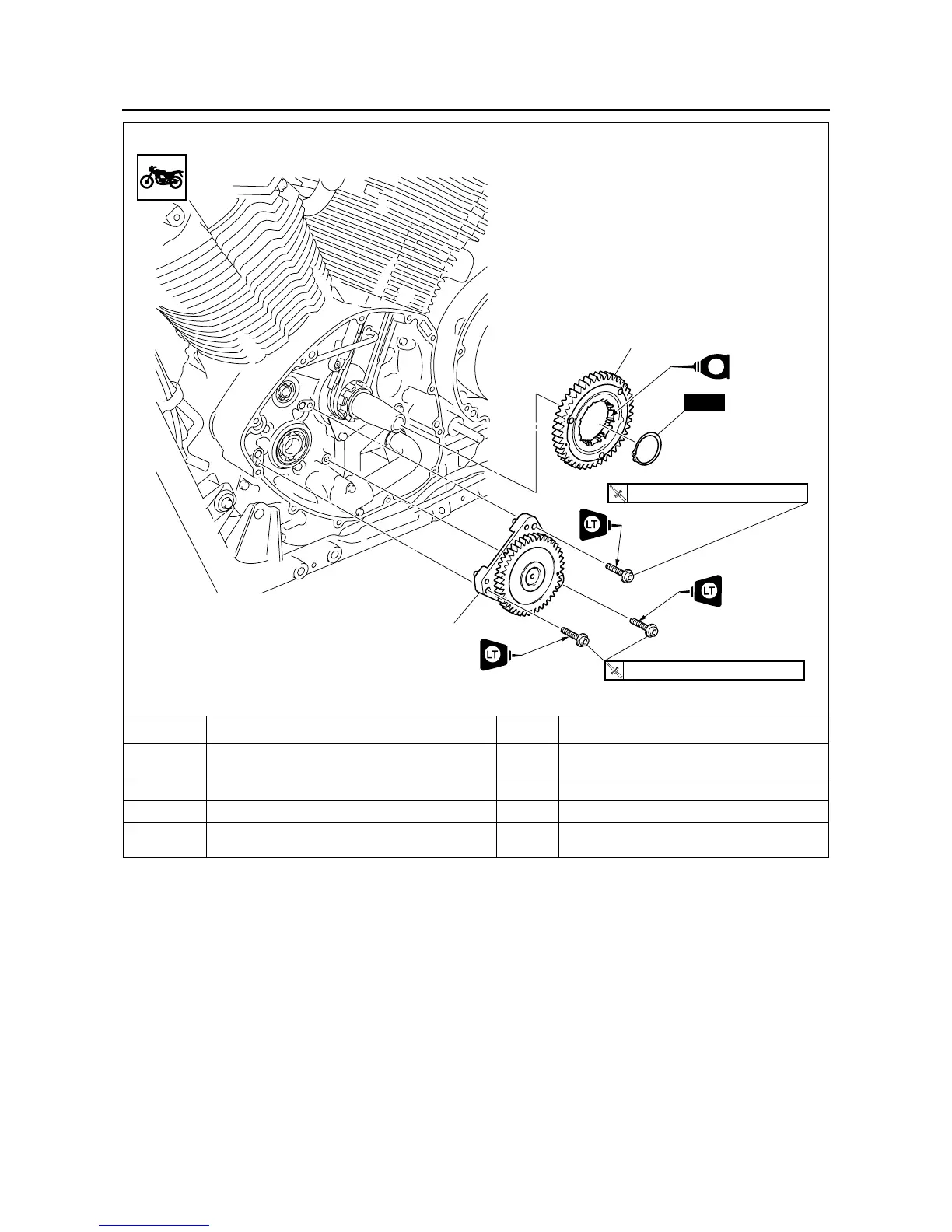 LT

LT

LT