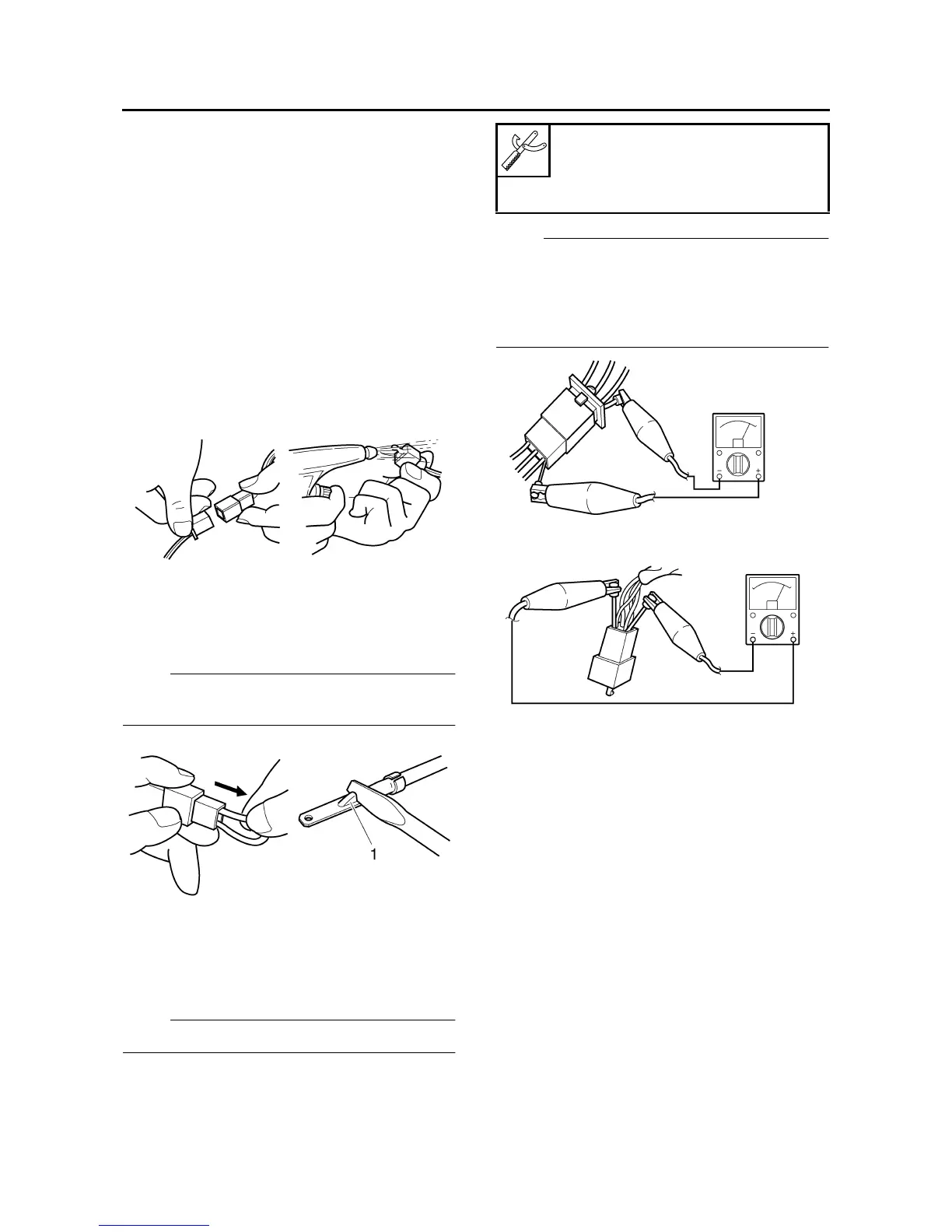 1