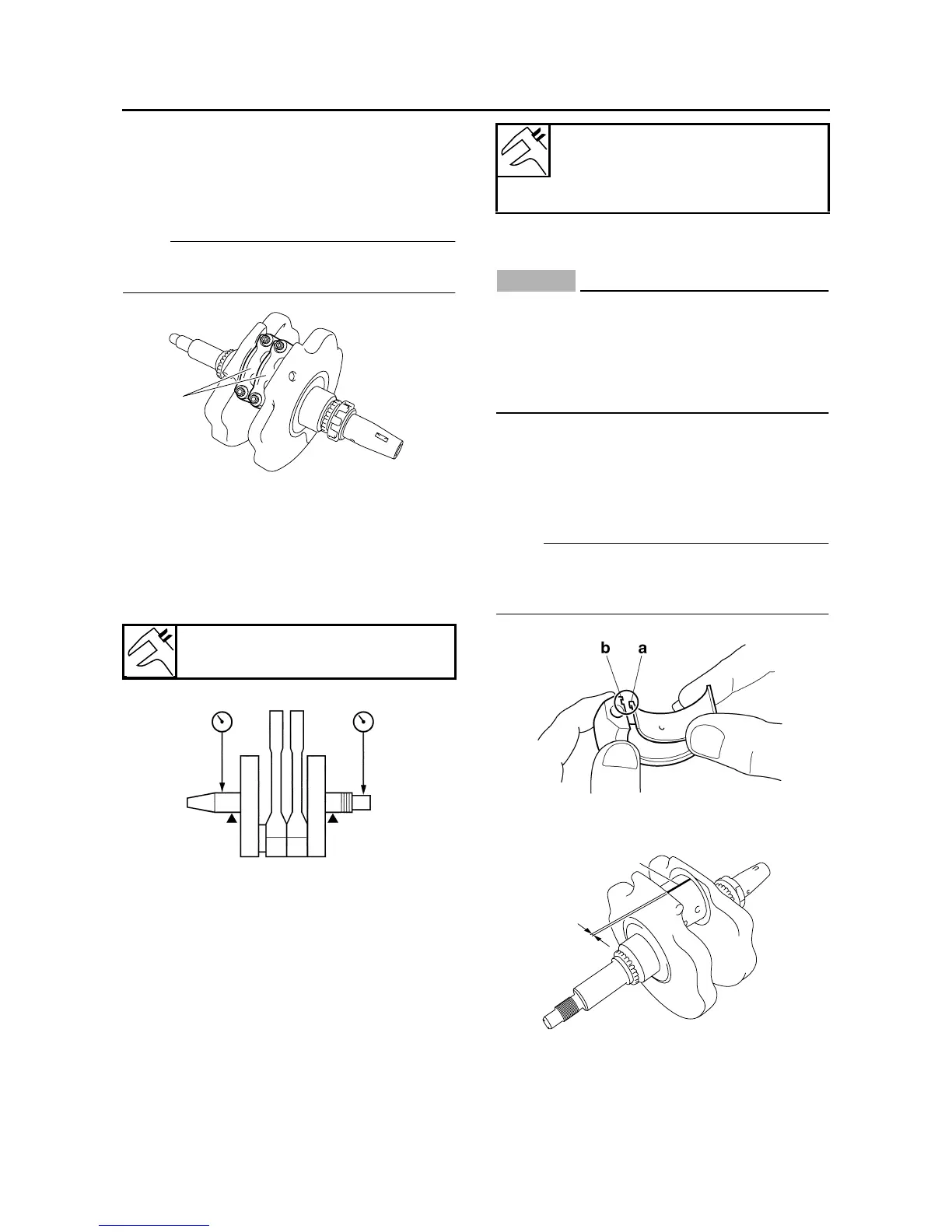 b a