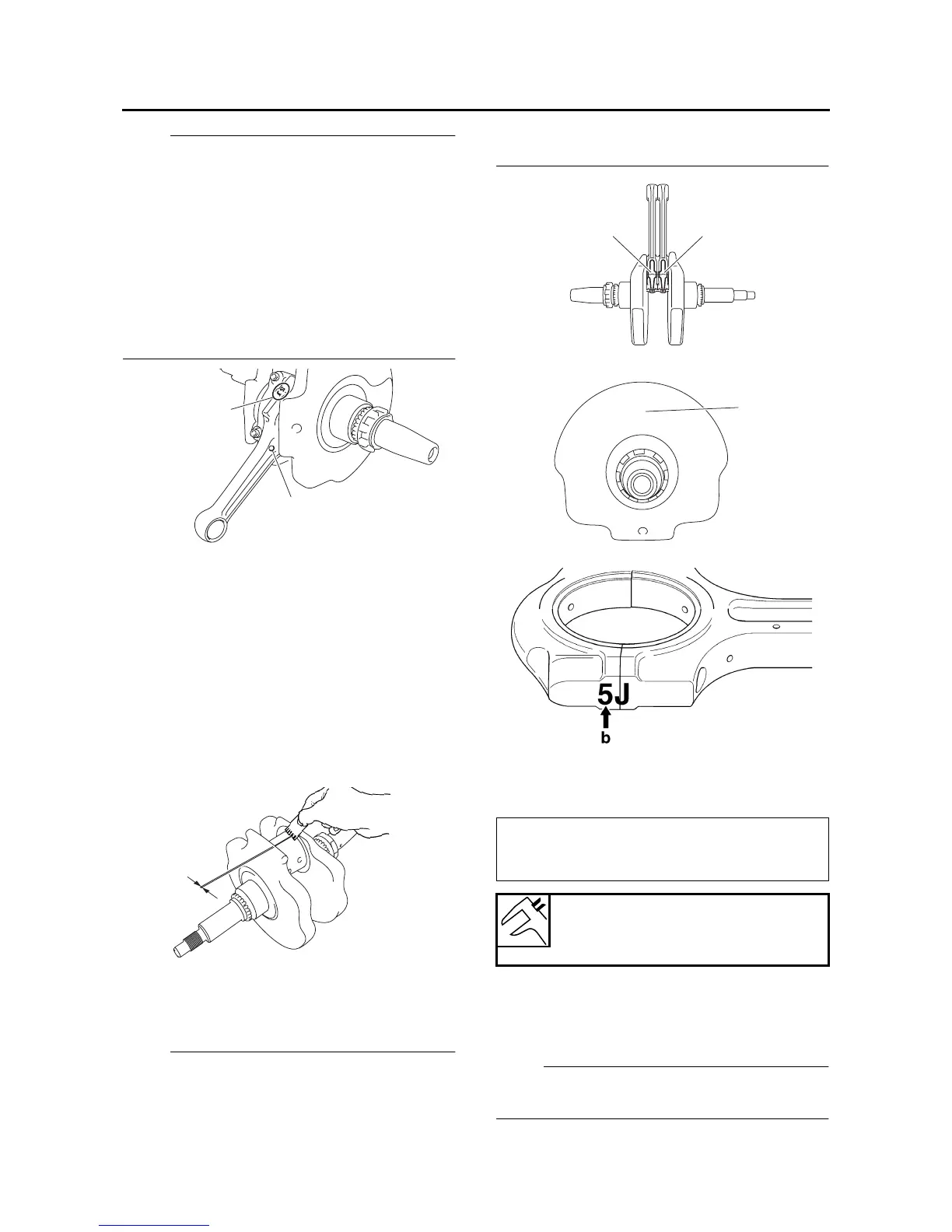 5J
b