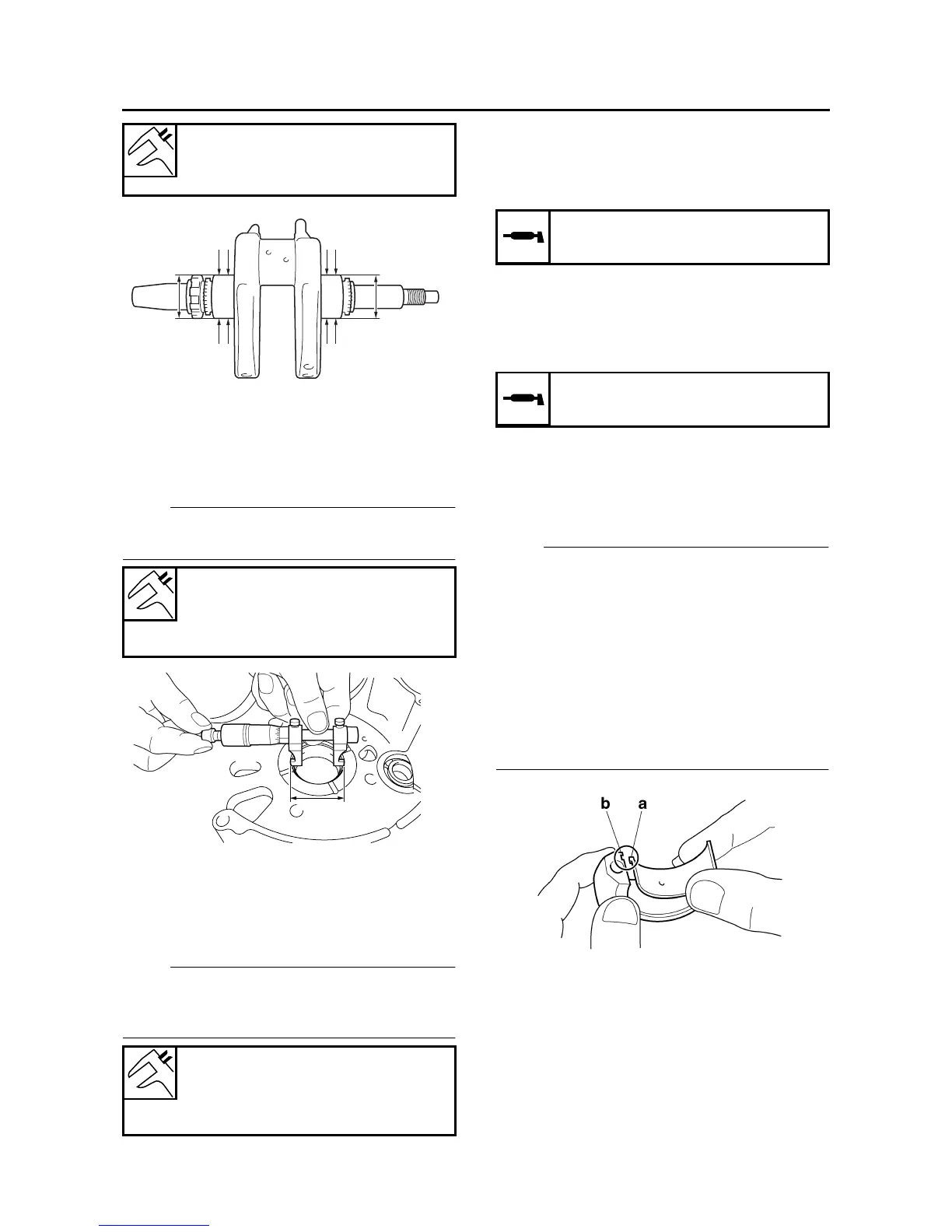 b a