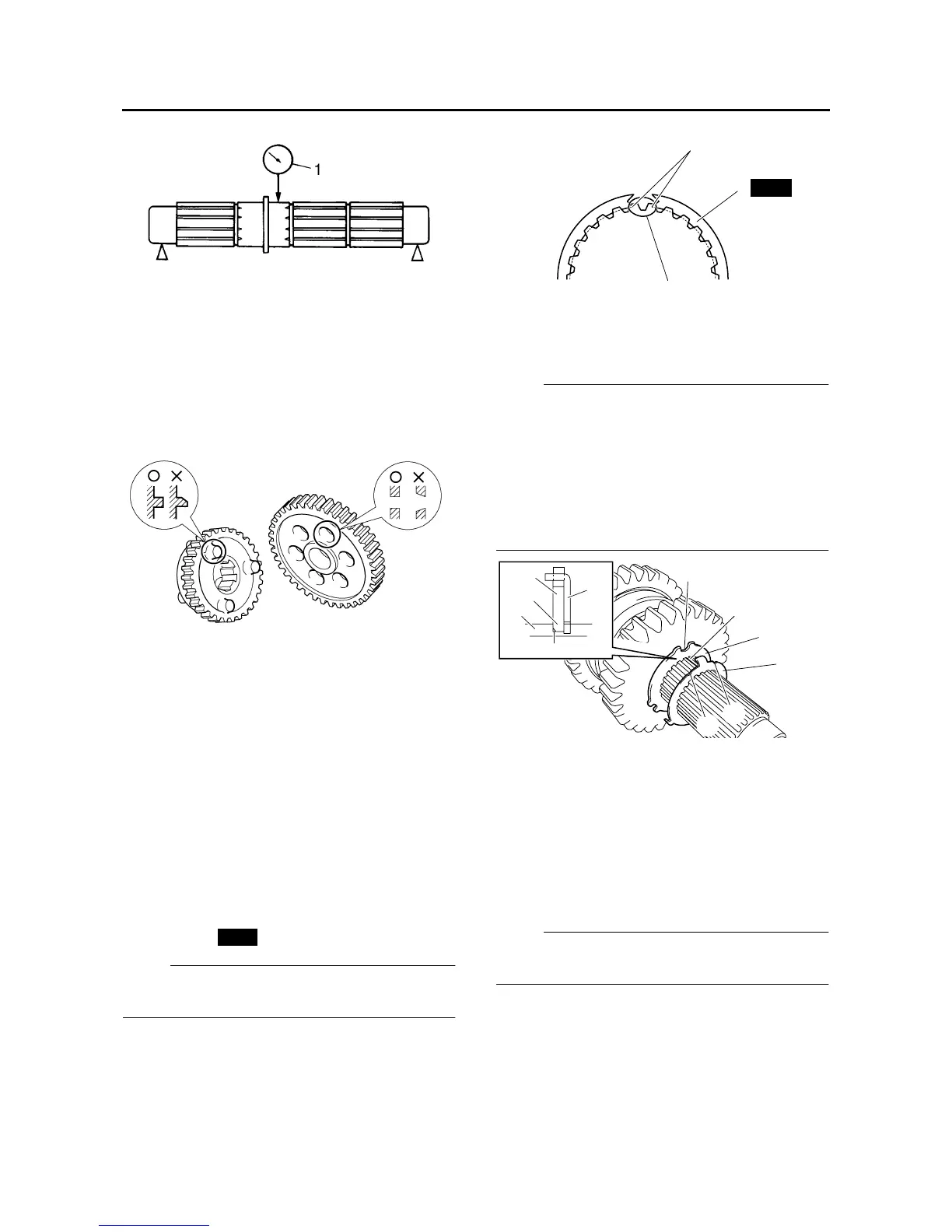 1