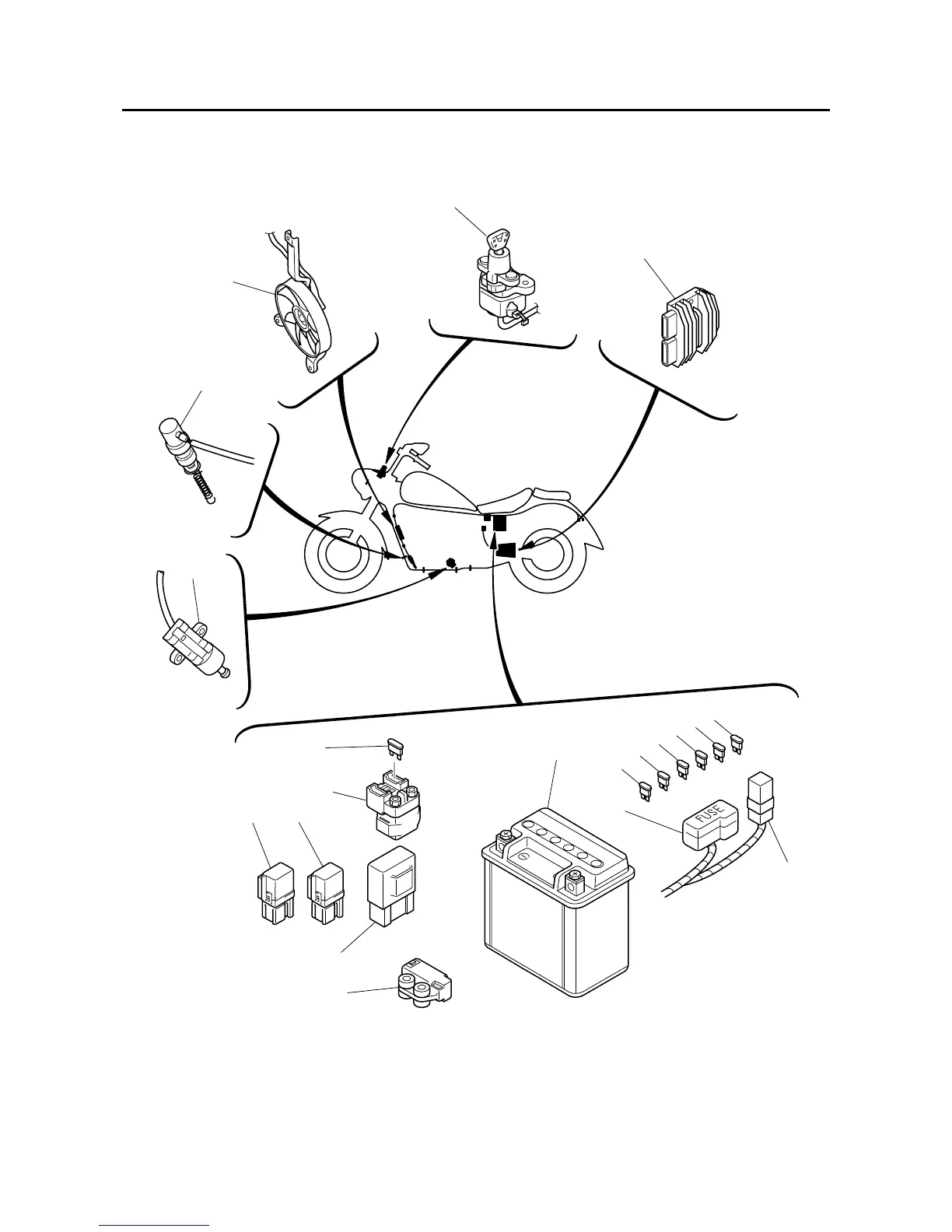 FUSE