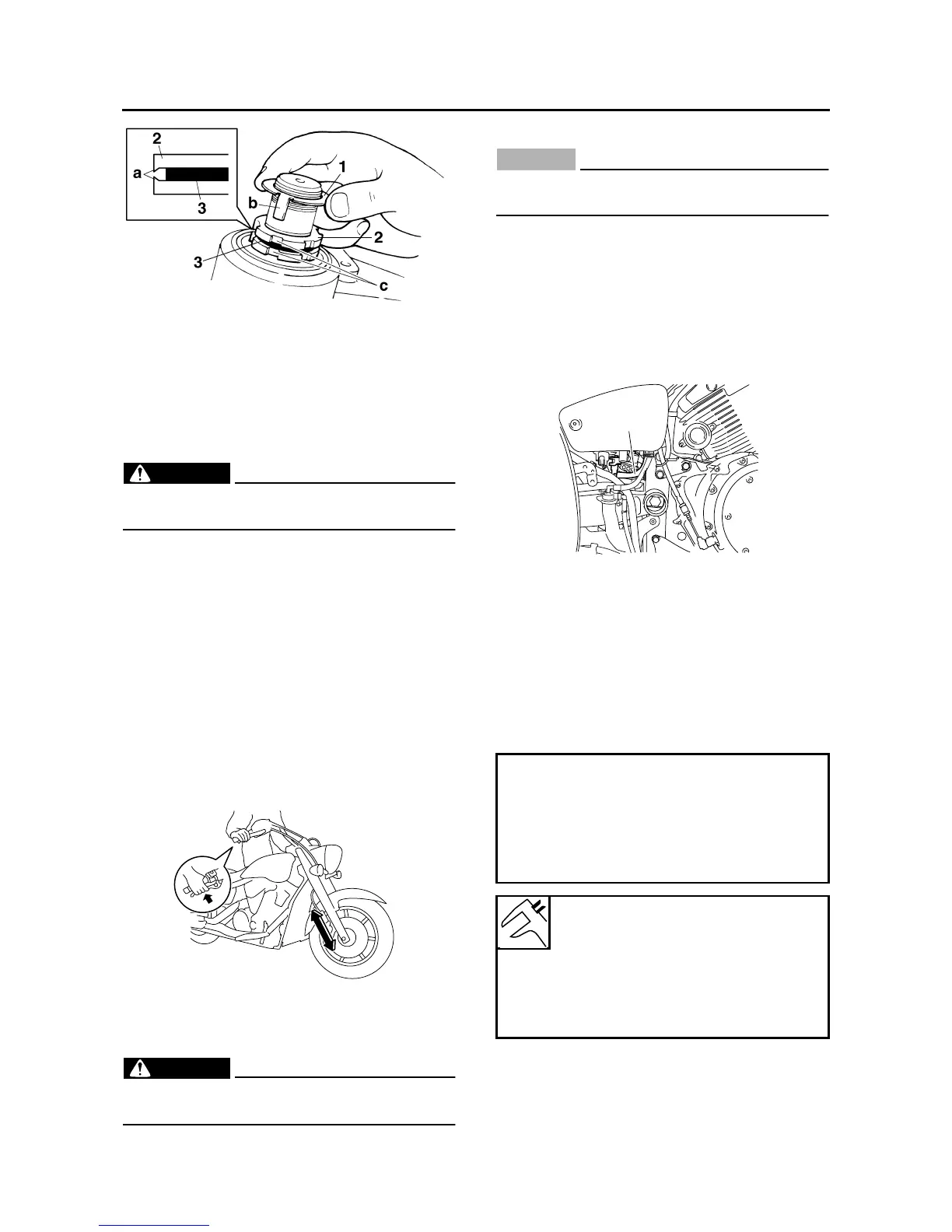 2
a
3
1
b
2
3
c