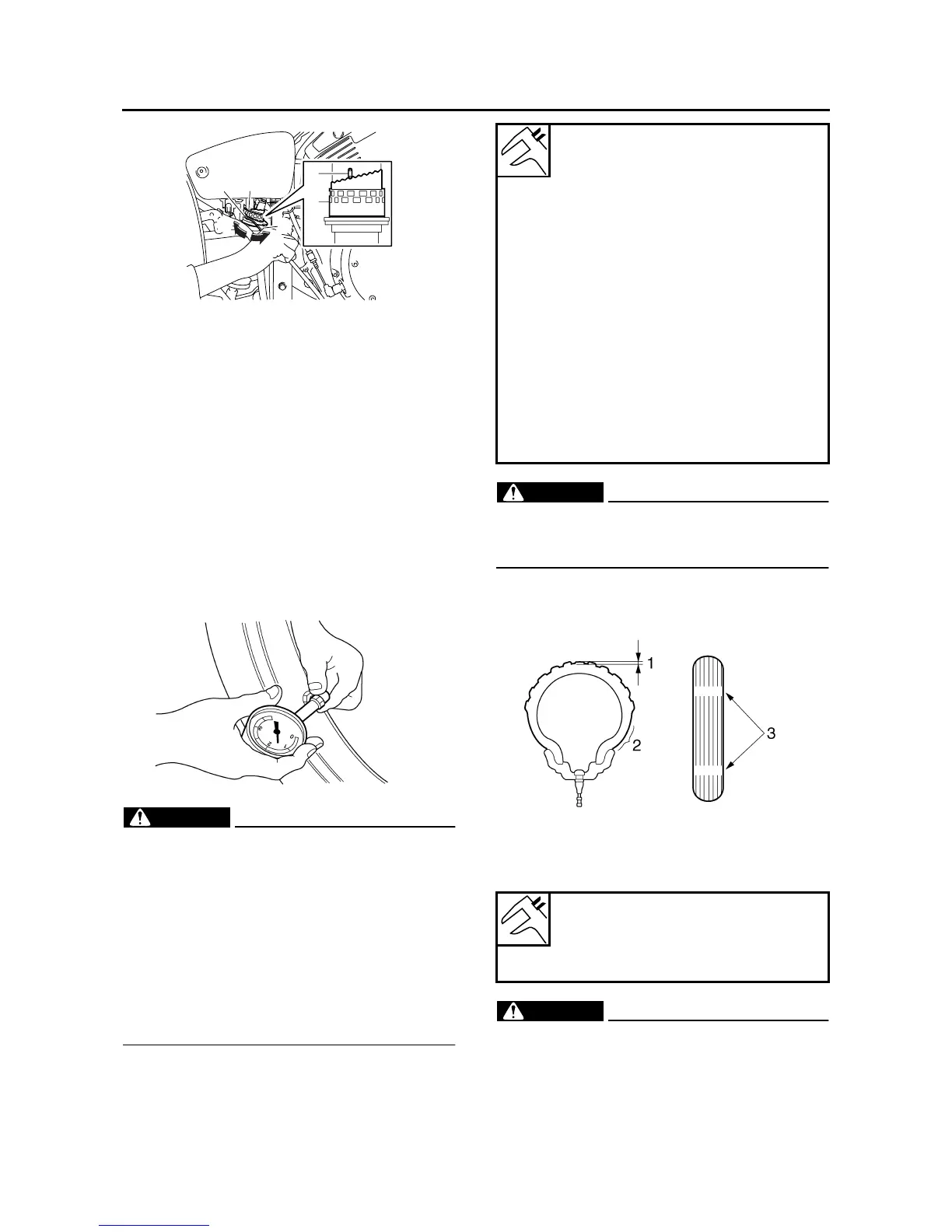 1

2

3