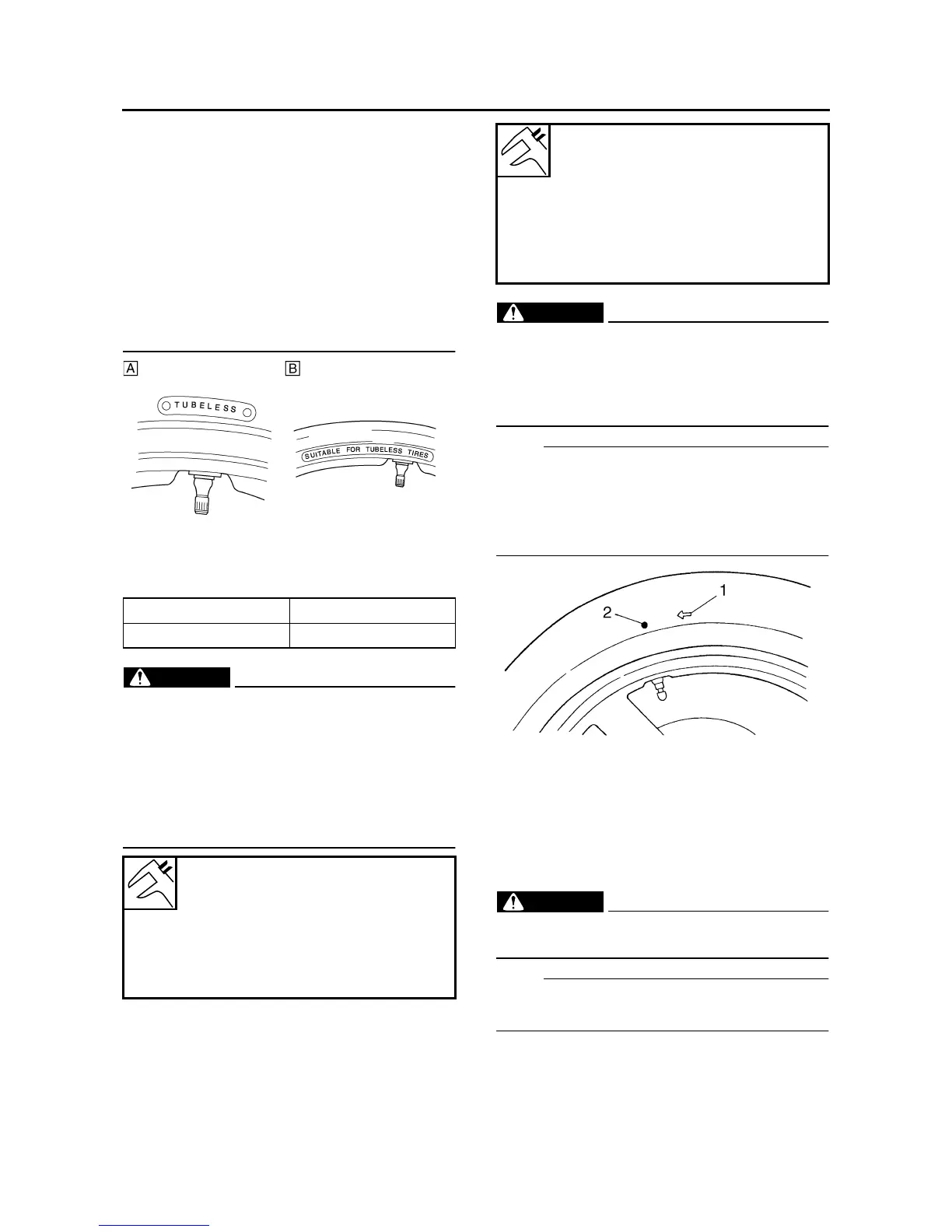 A

B

TUBELESS

SUITABLE FOR TUBELESS TIRES

1

2