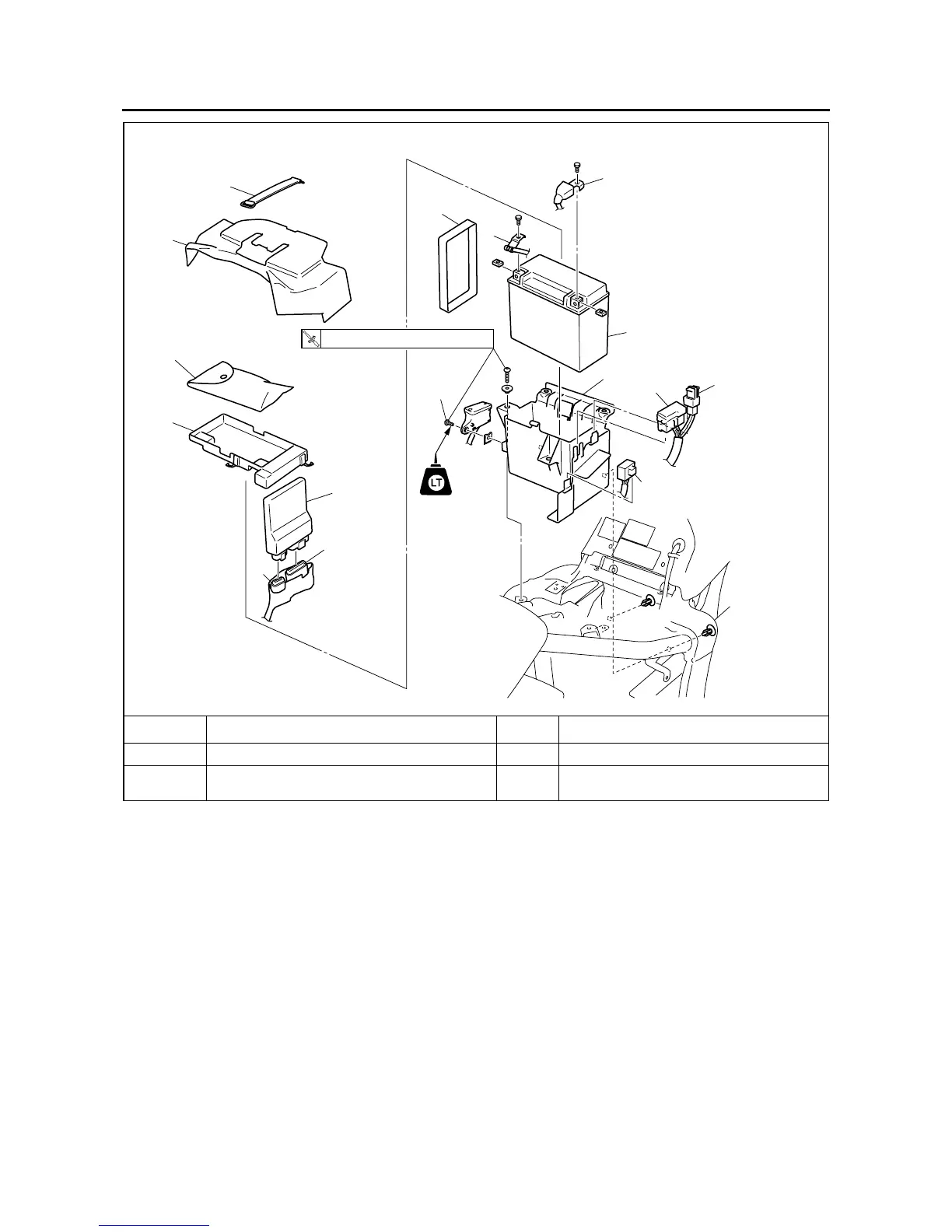 LT