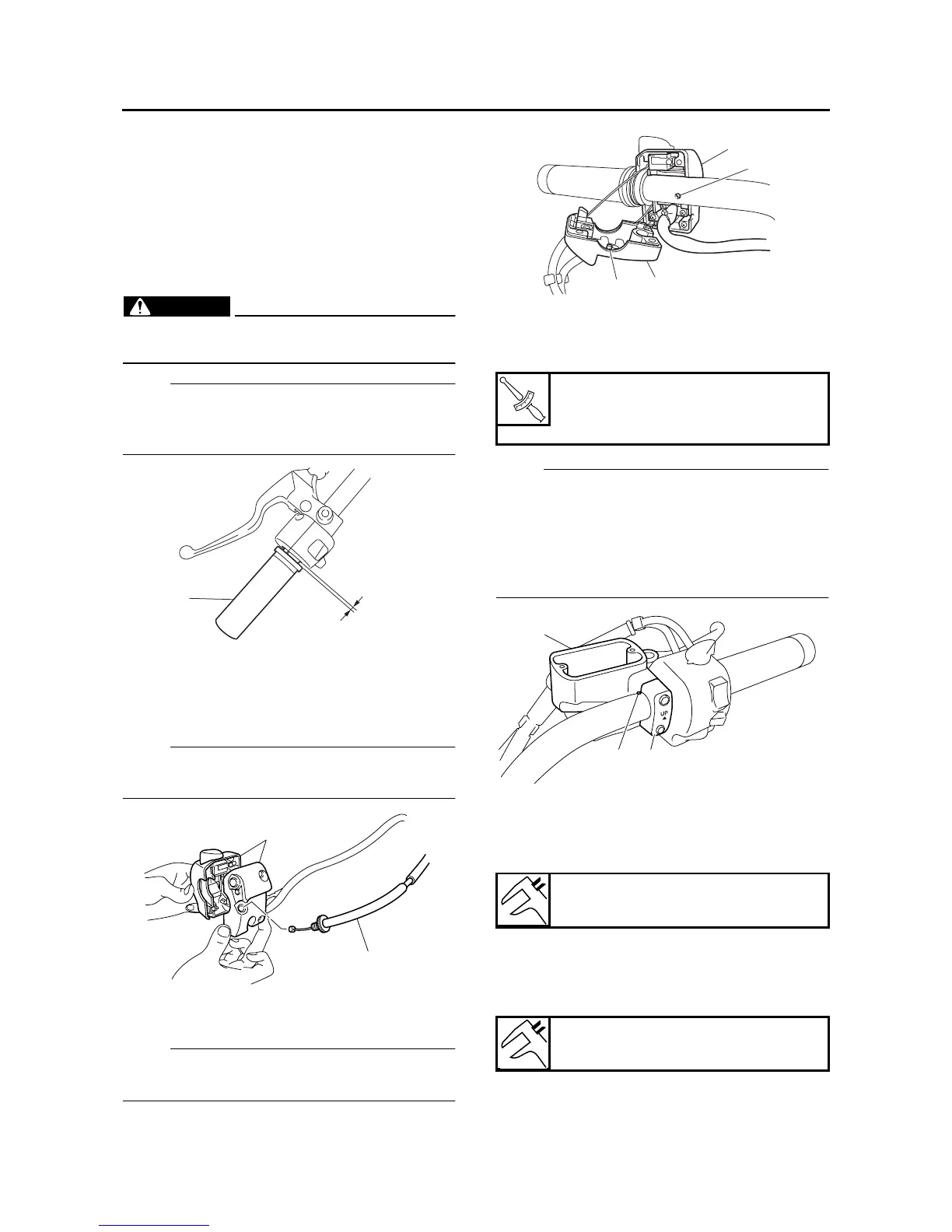 UP