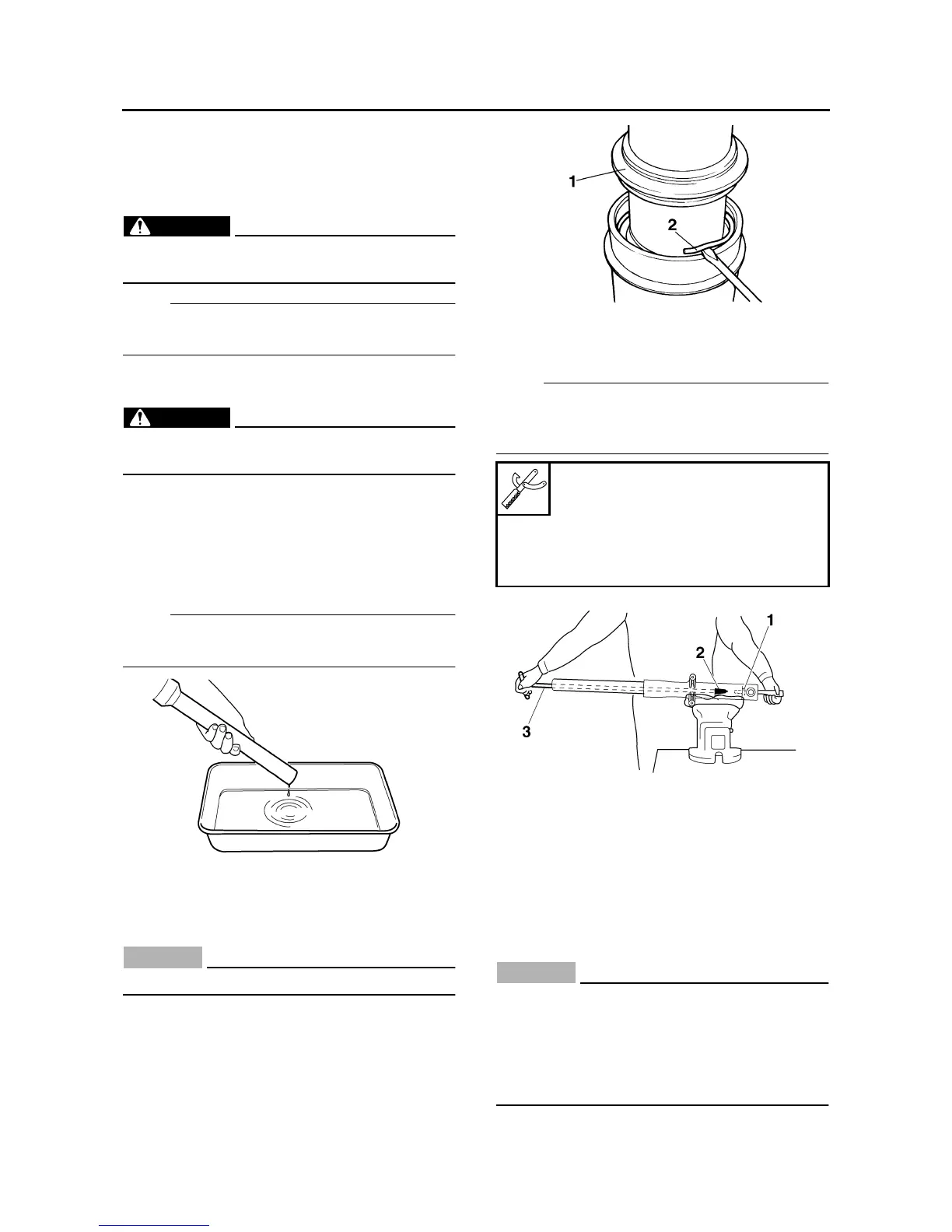 1

2

1

2

3