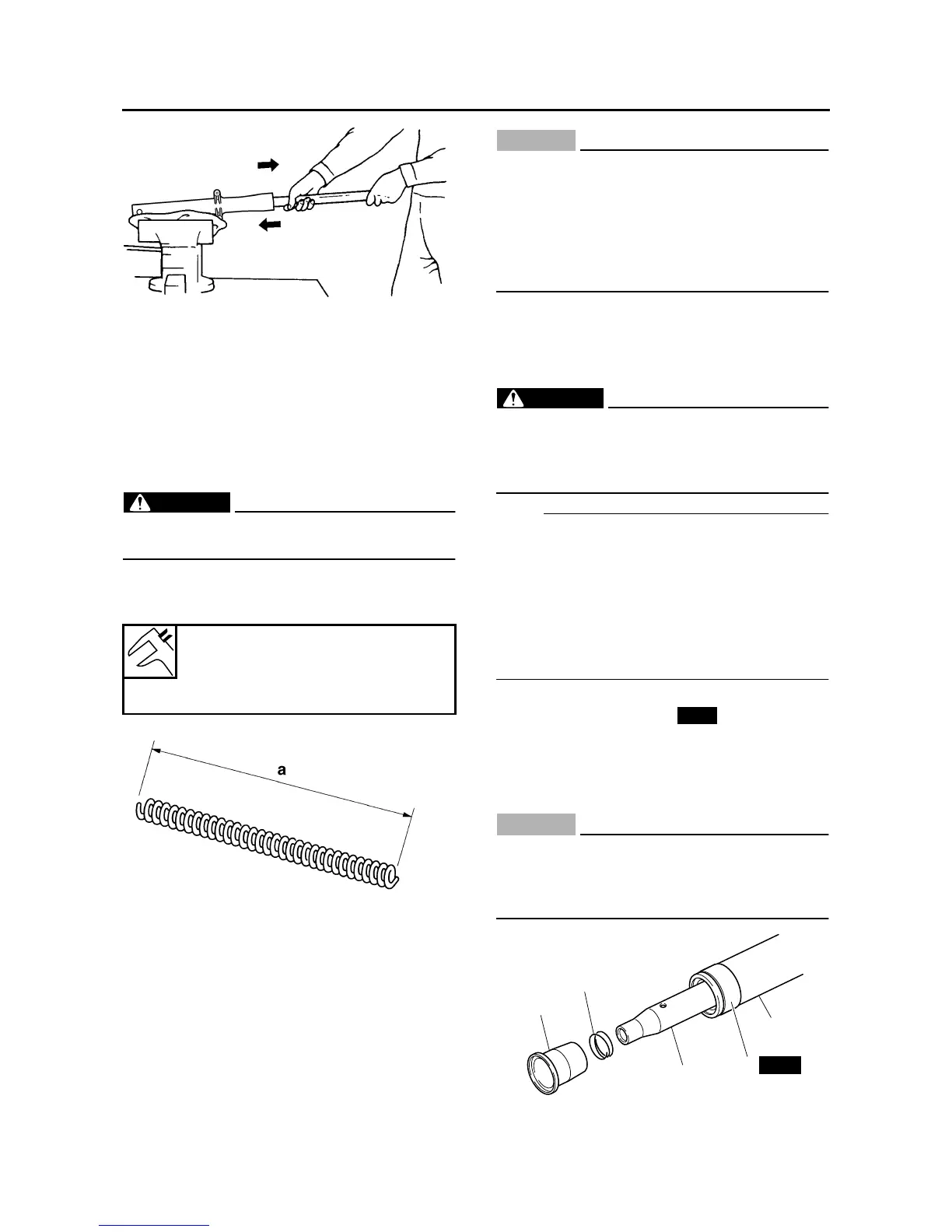 a