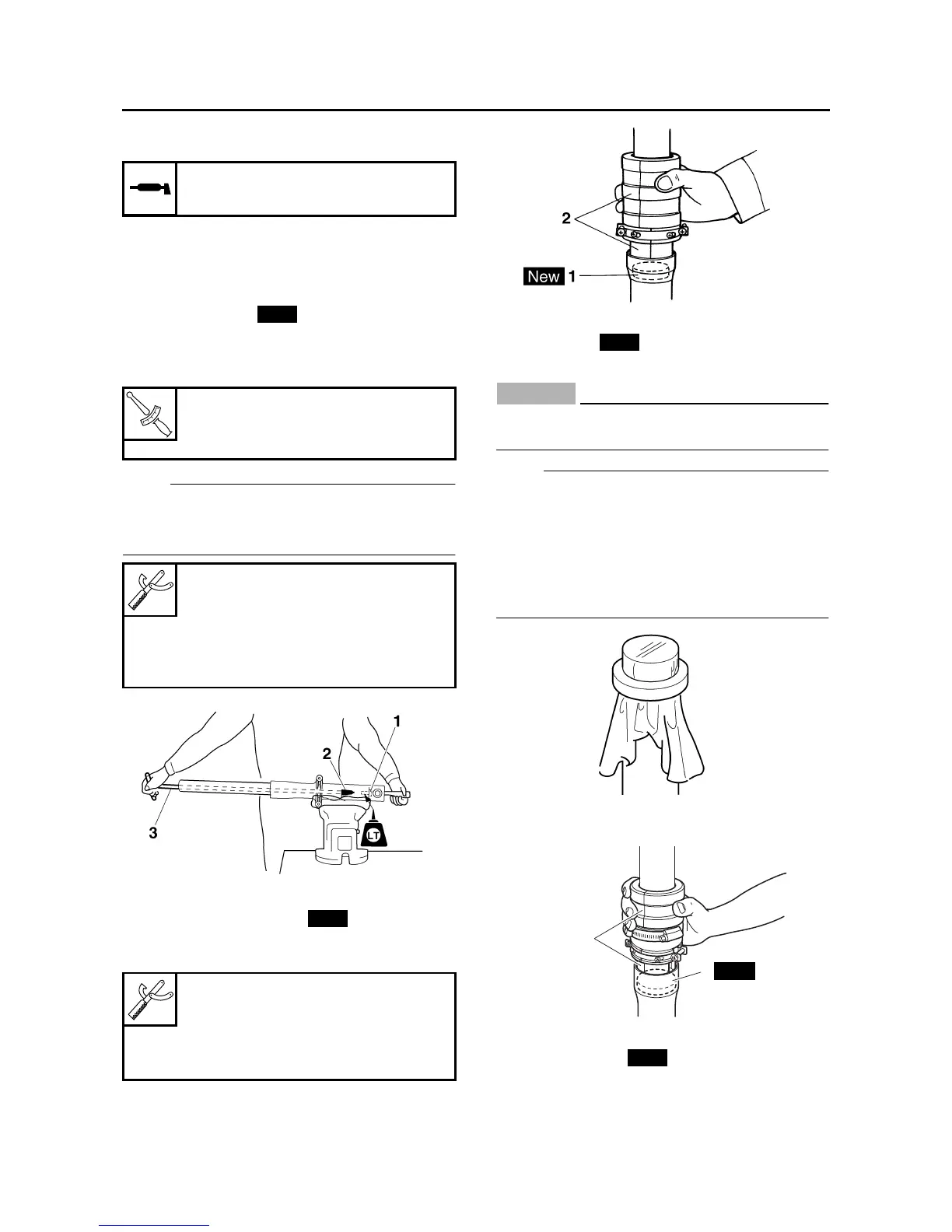 2
New 1

1
2
3
LT