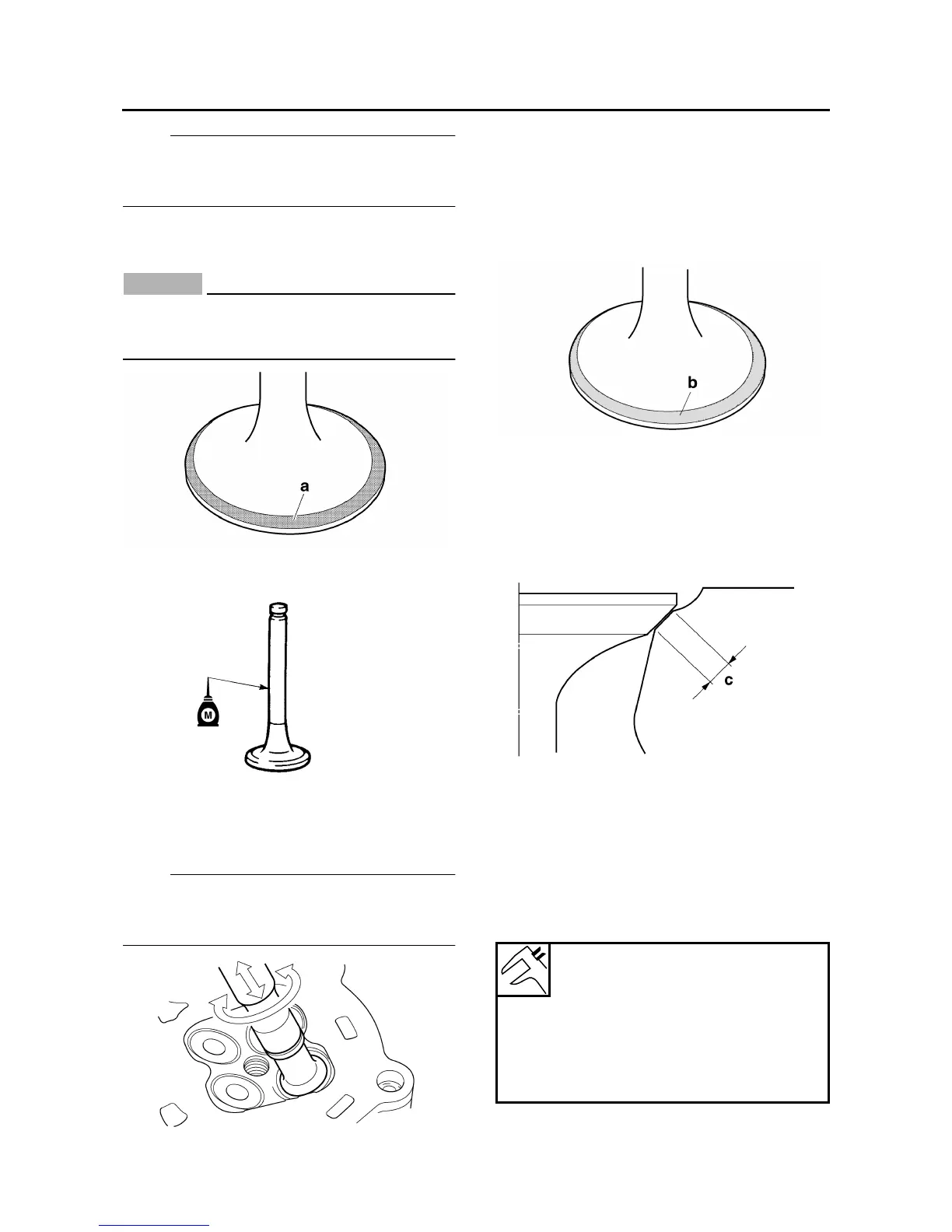 a

M

b

c