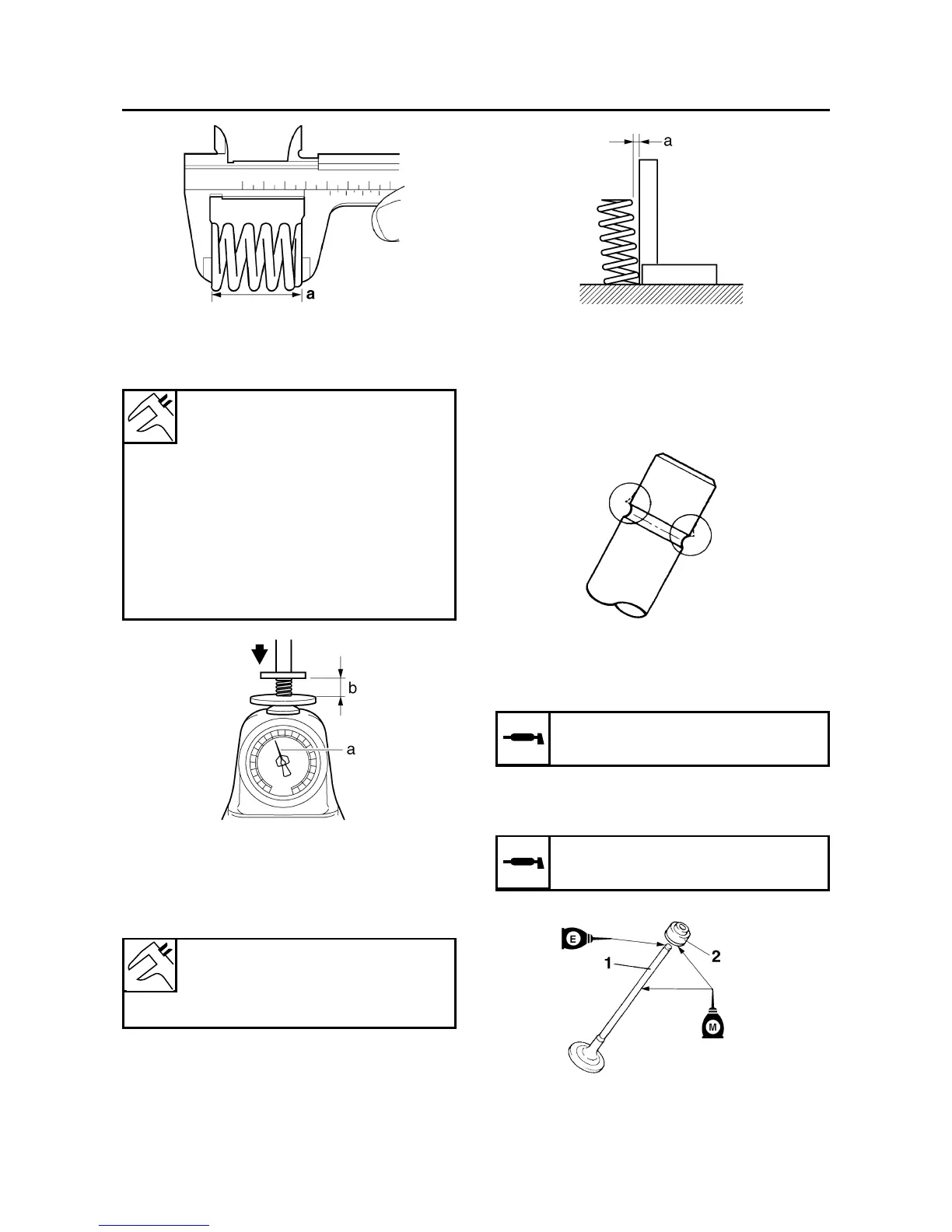 a

a

b

a

E

1

2

M