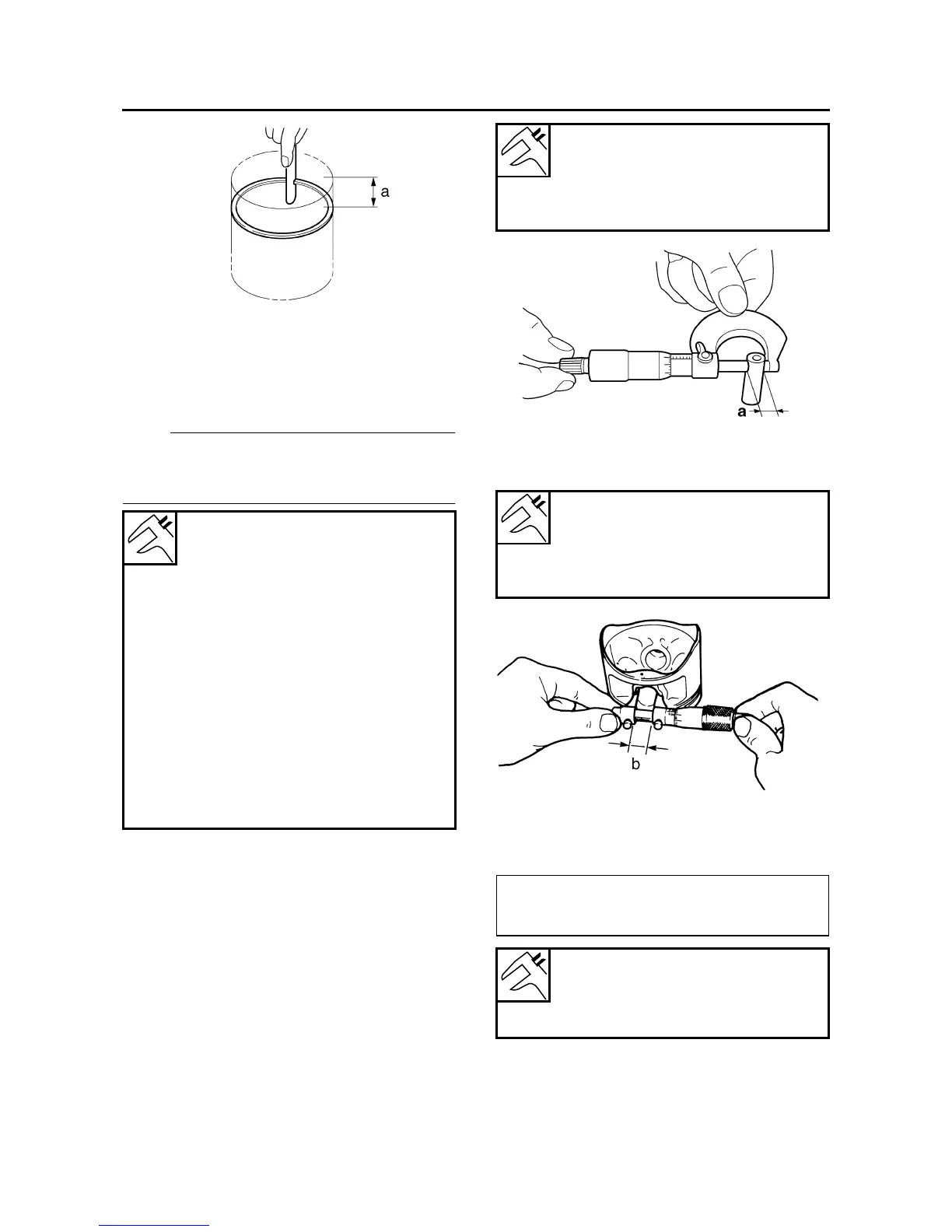 a

a

b