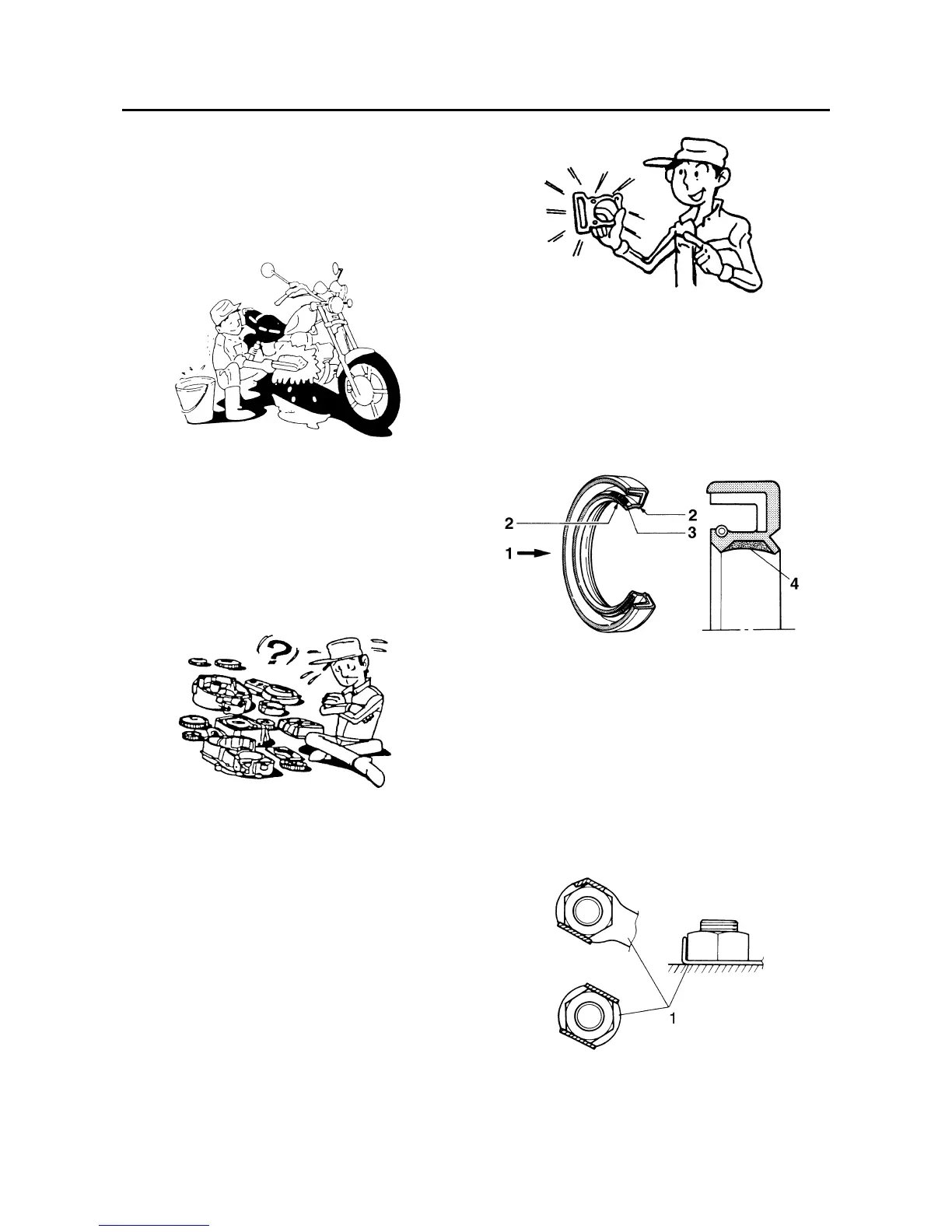 ?

2
2
3
1
4

1