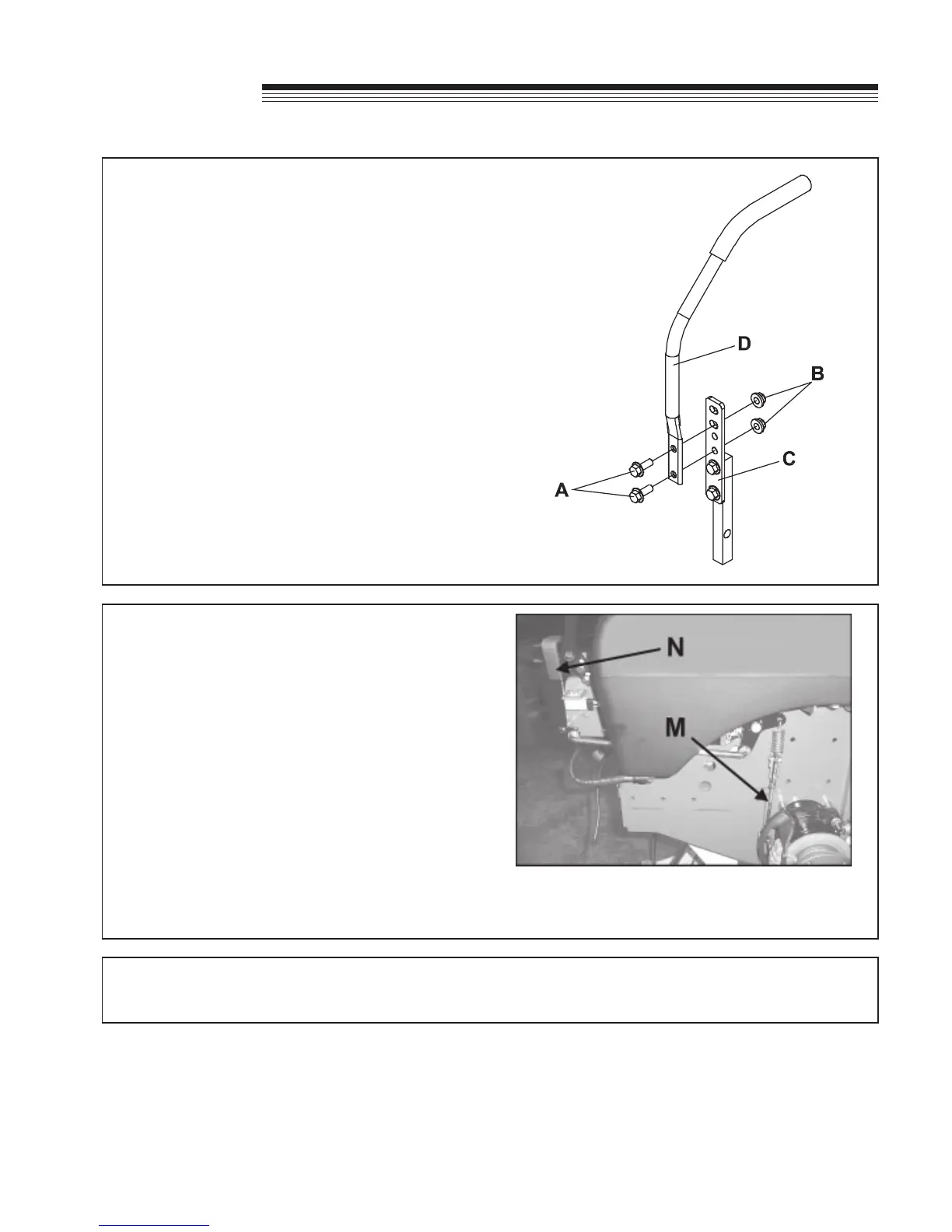 D

B

C

A

N

M