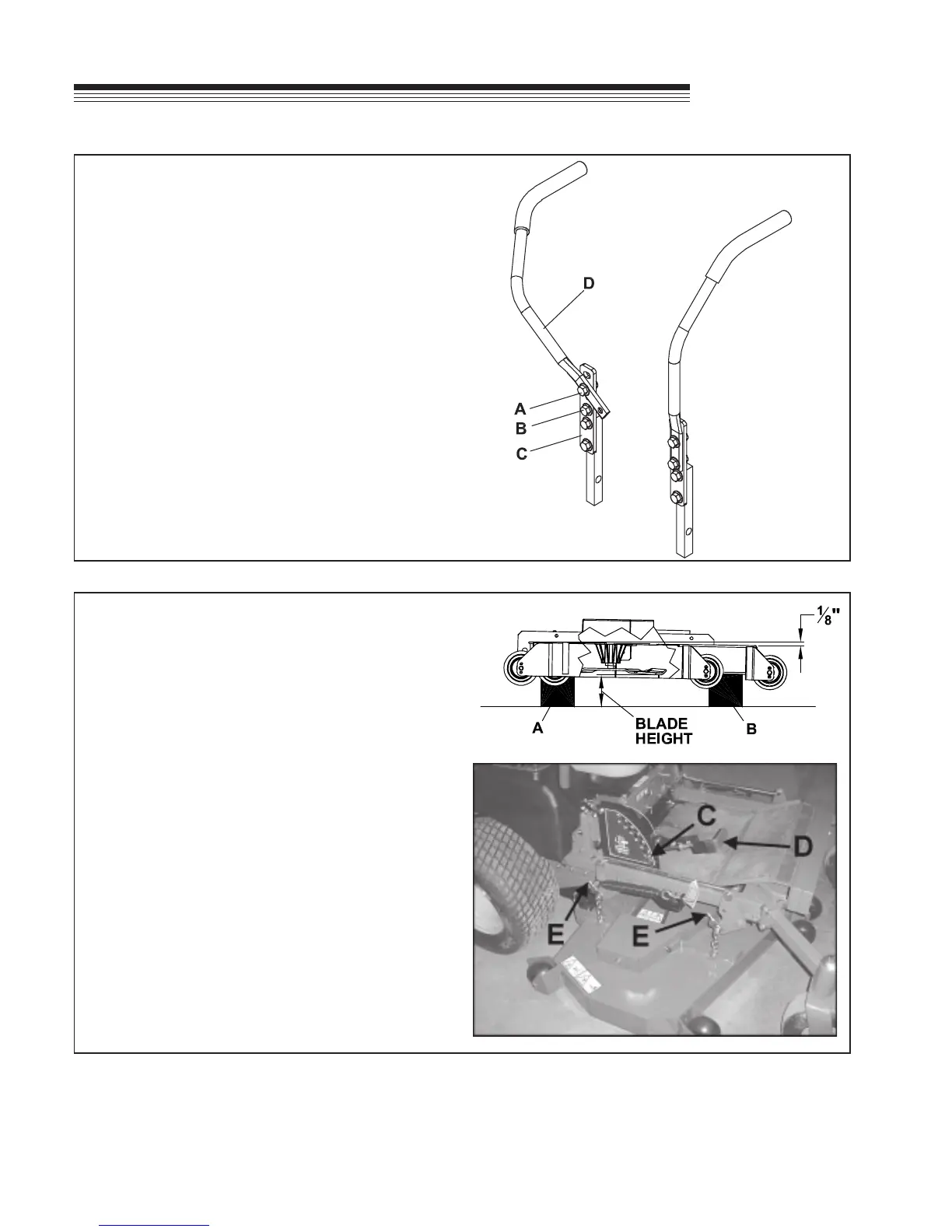 D

A

B

C

$\frac{1}{8}$"

A

BLADE HEIGHT

B

C

D

E

E