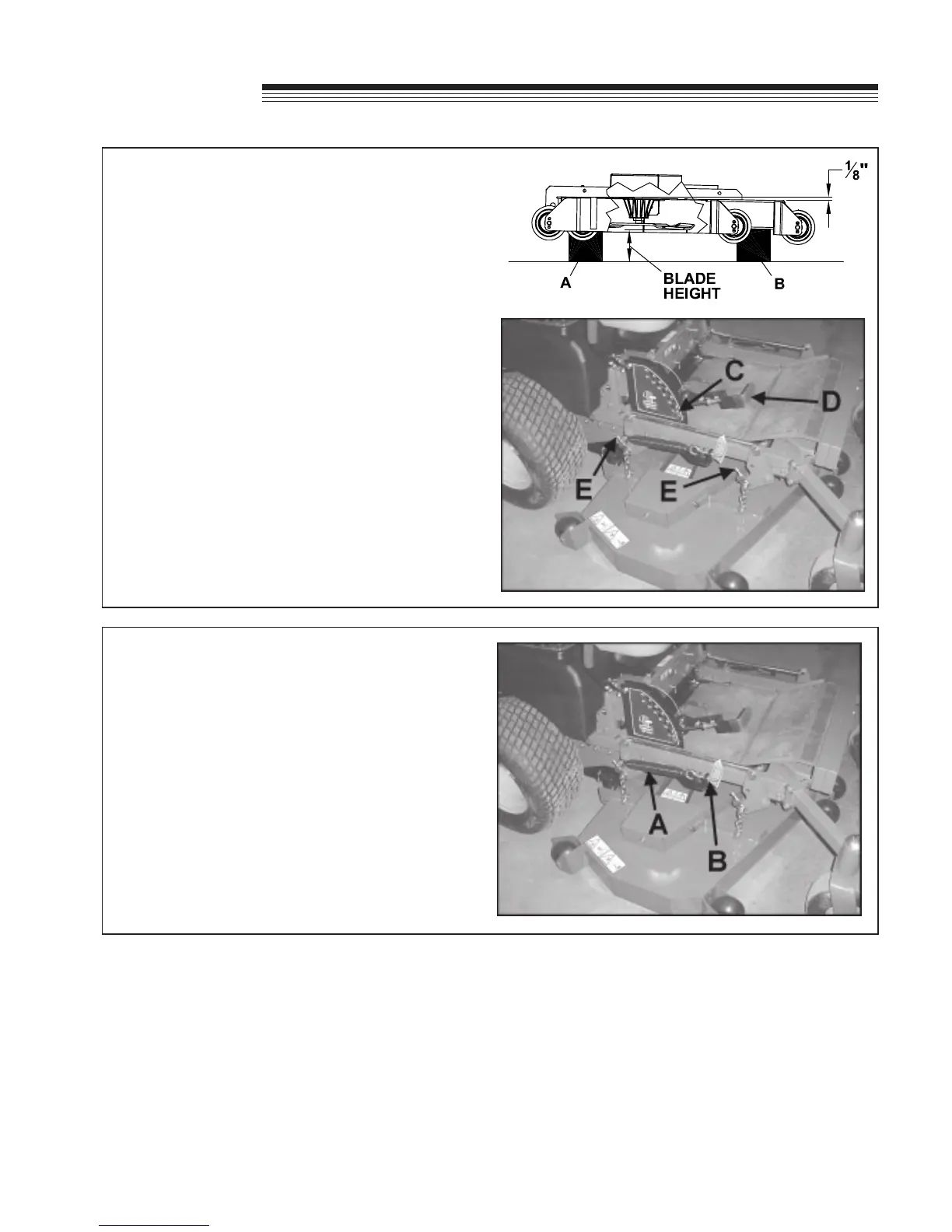 $\frac{1}{8}$"

A

BLADE HEIGHT

B

C

D

E

E

A

B