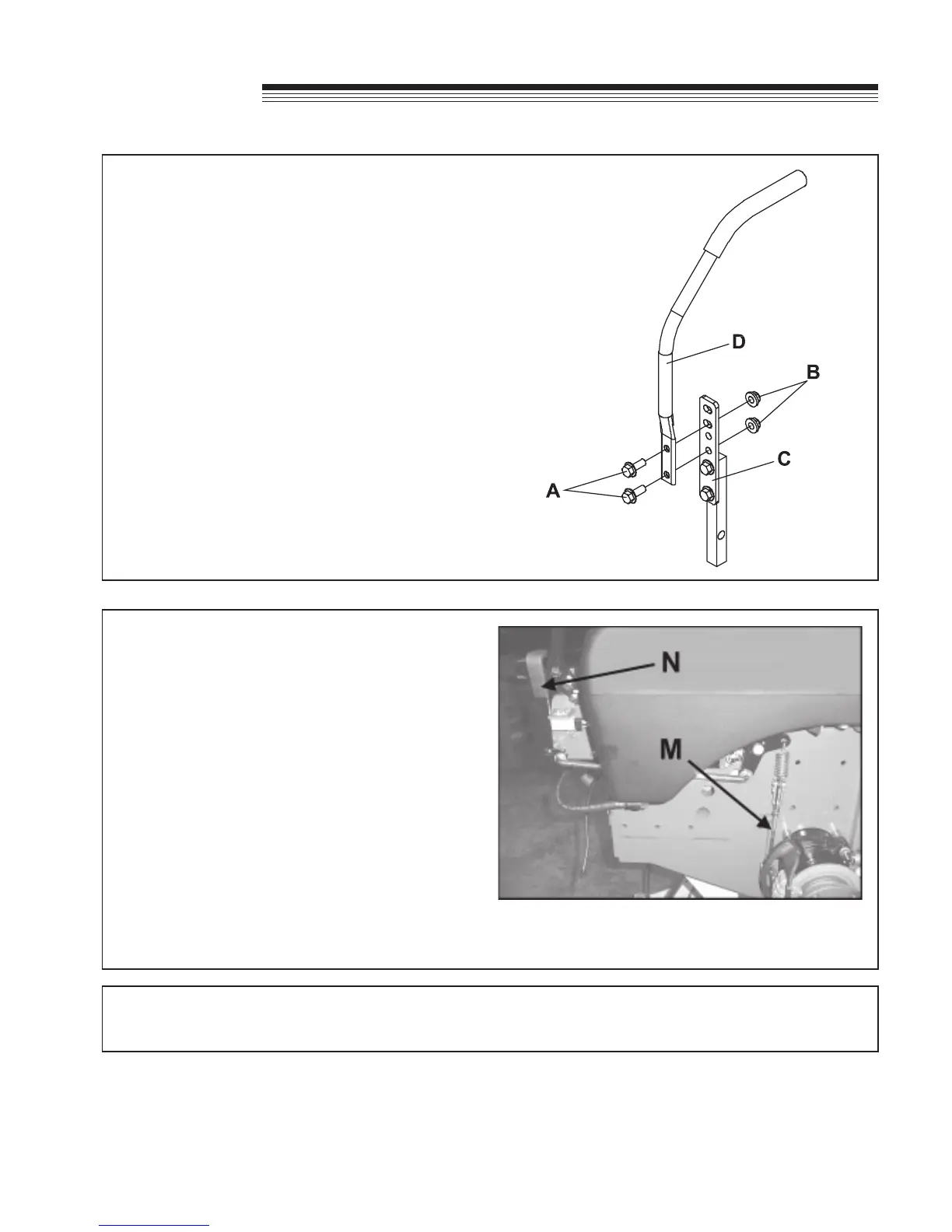 D

B

C

A

N

M