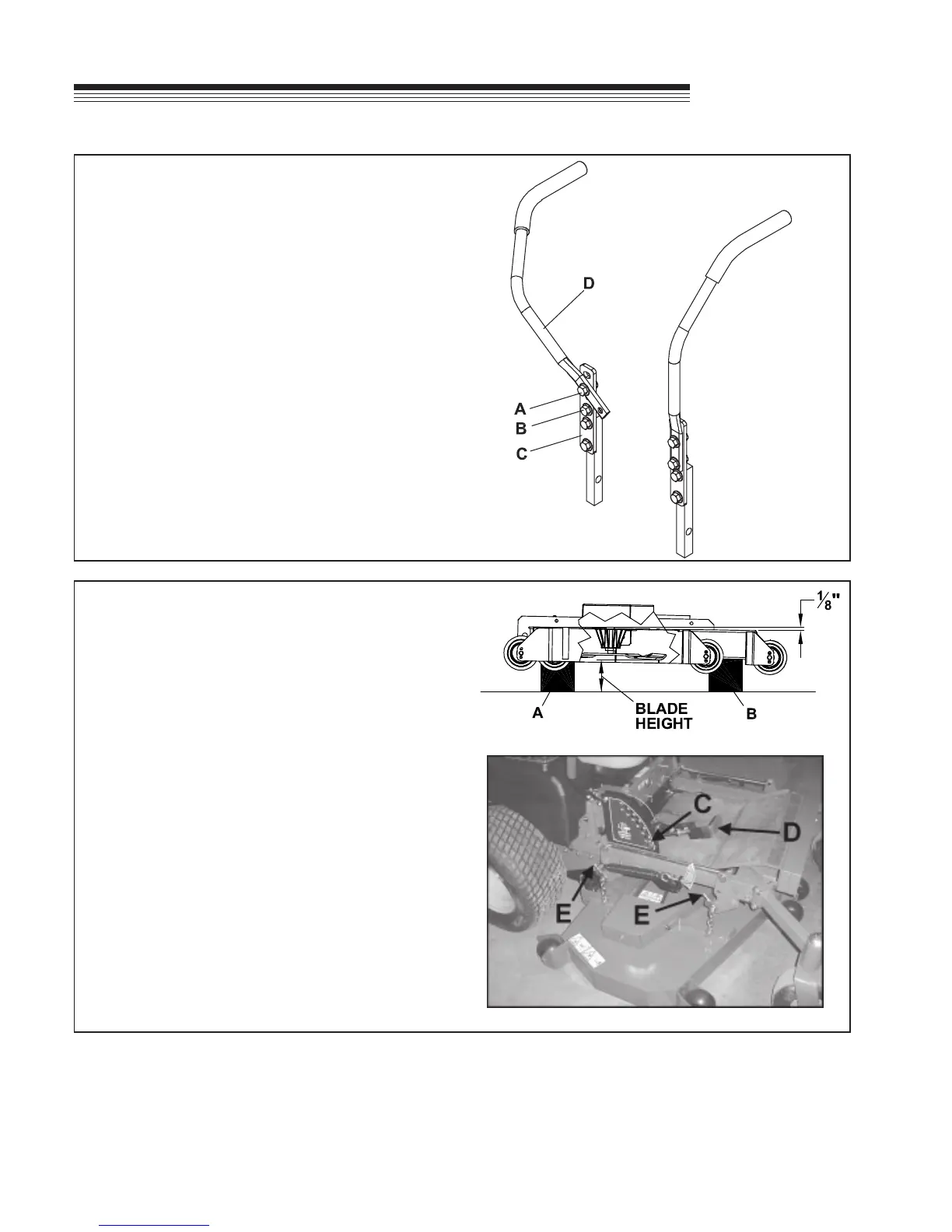 D

A

B

C

$\frac{1}{8}$"

A

BLADE HEIGHT

B

C

D

E

E