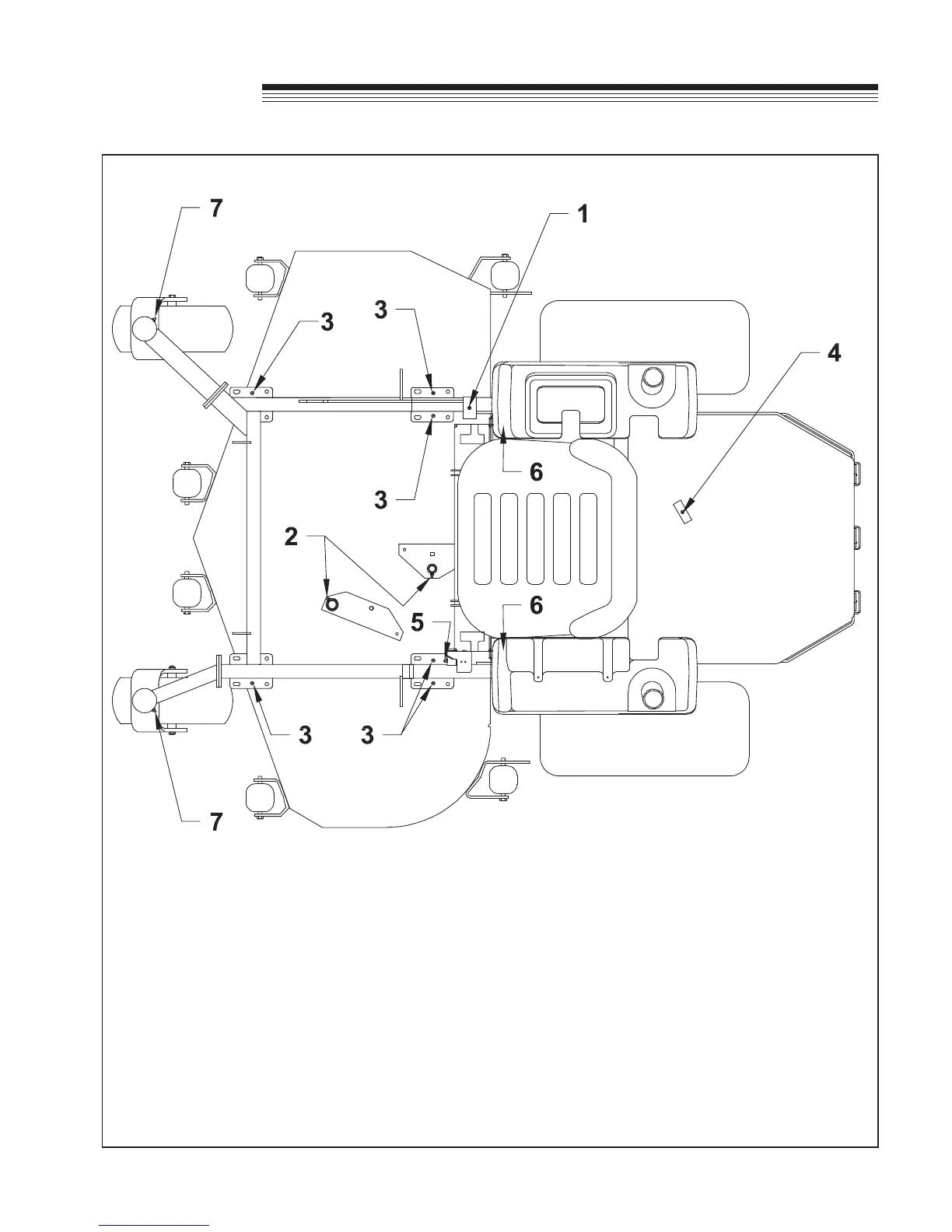 7

1

3

3

4

6

3

2

6

5

3

3

7