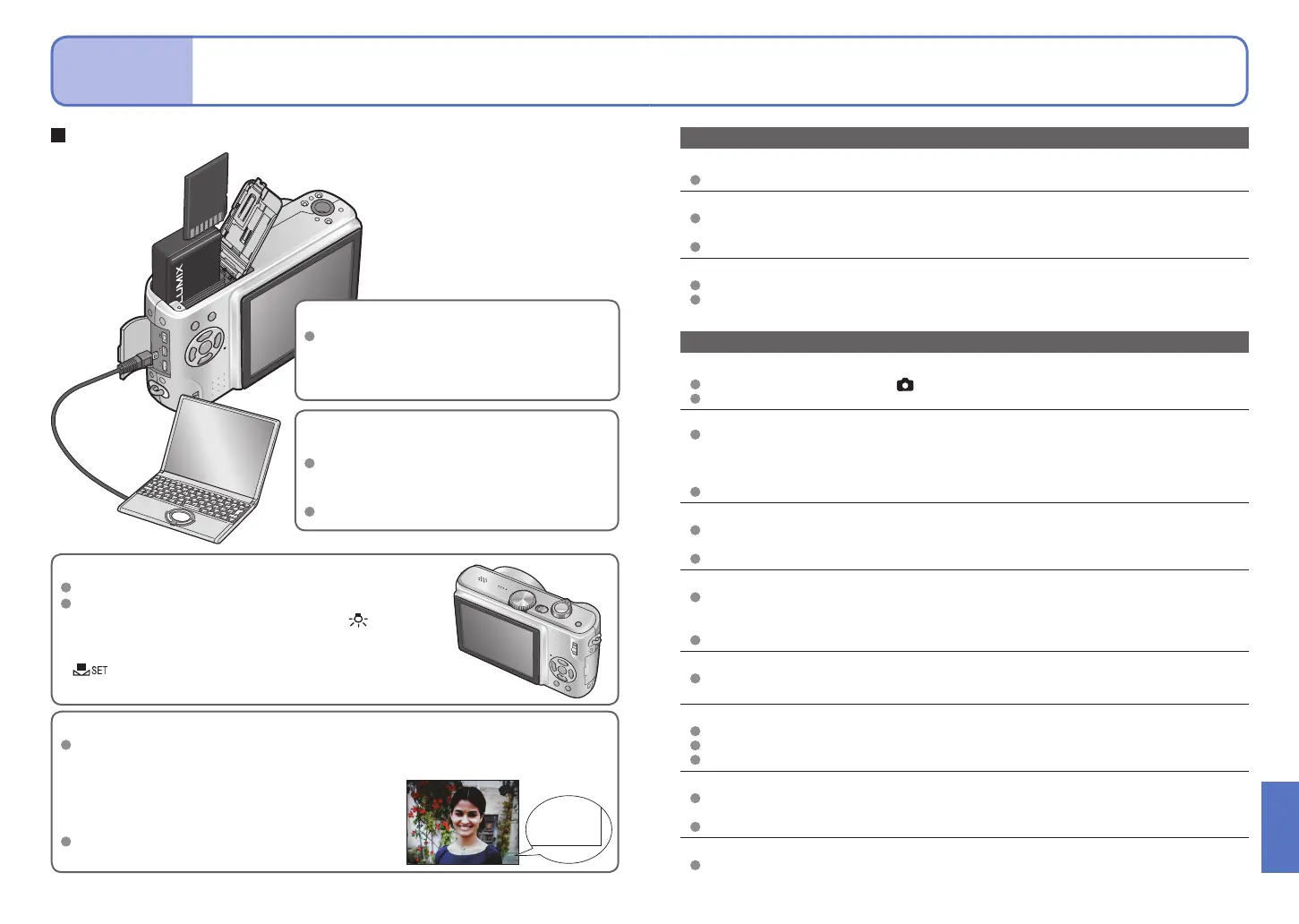 LUMIX

SET