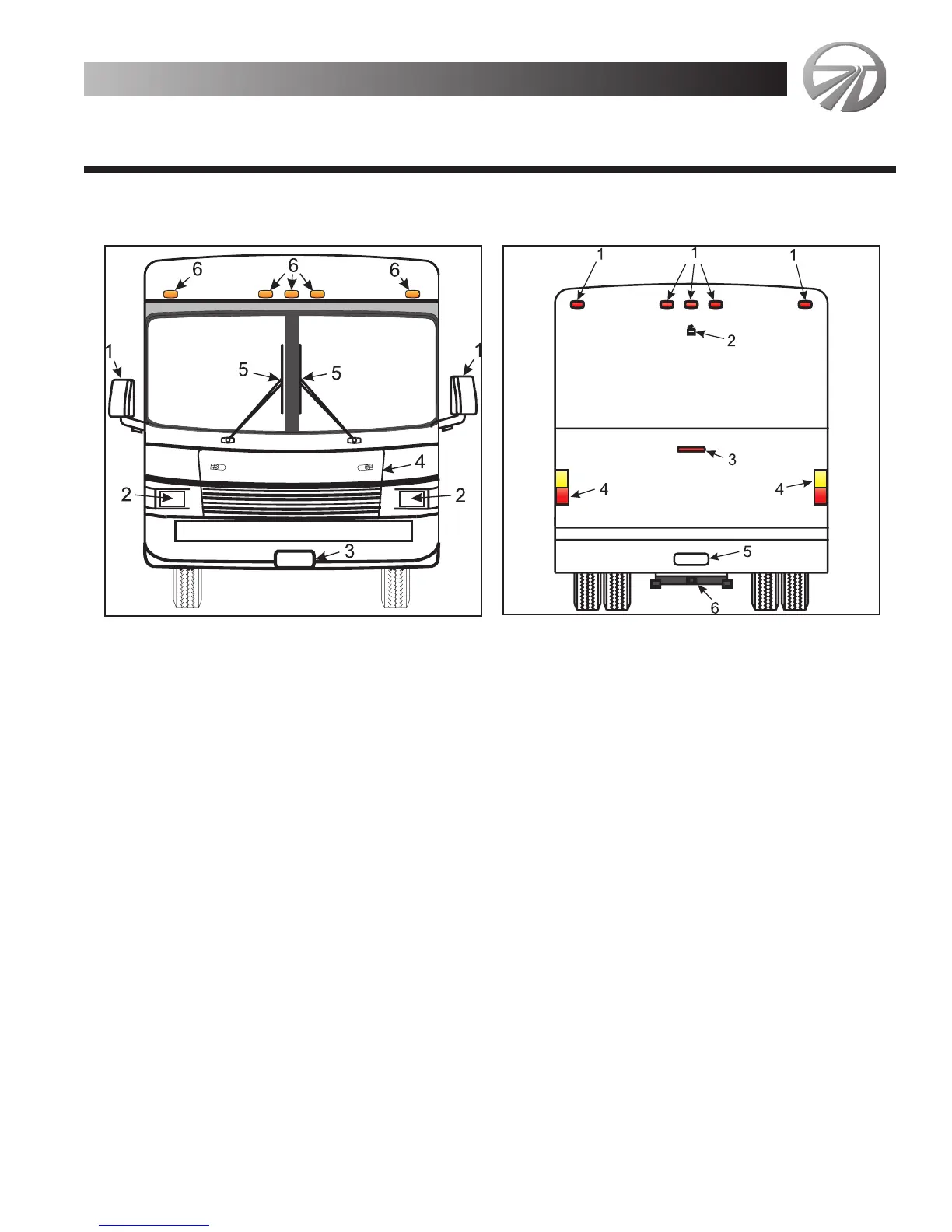 6 6 6
1 1
5 5
4
2 2
3

1 1 1
2
3
4 4
5
6