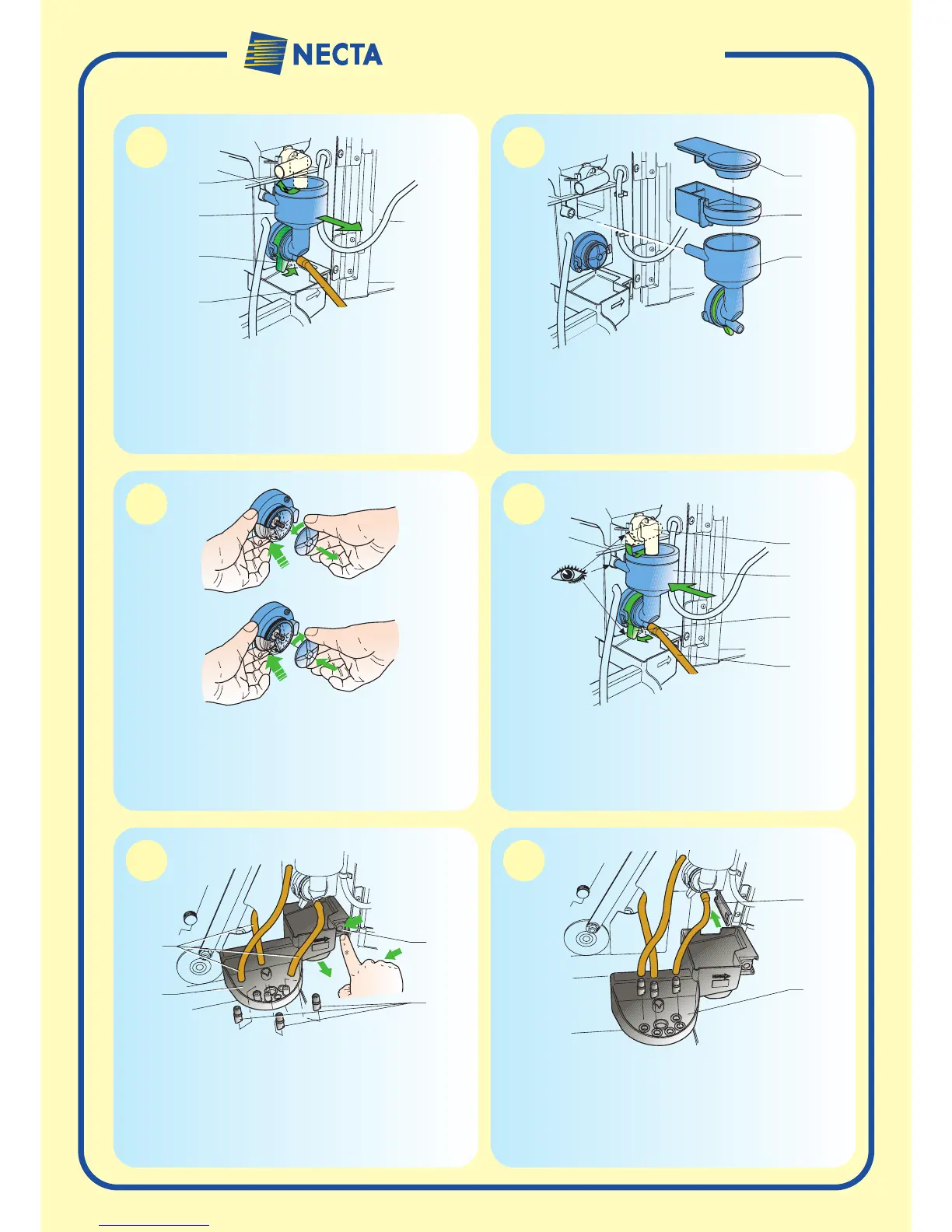 NECTA