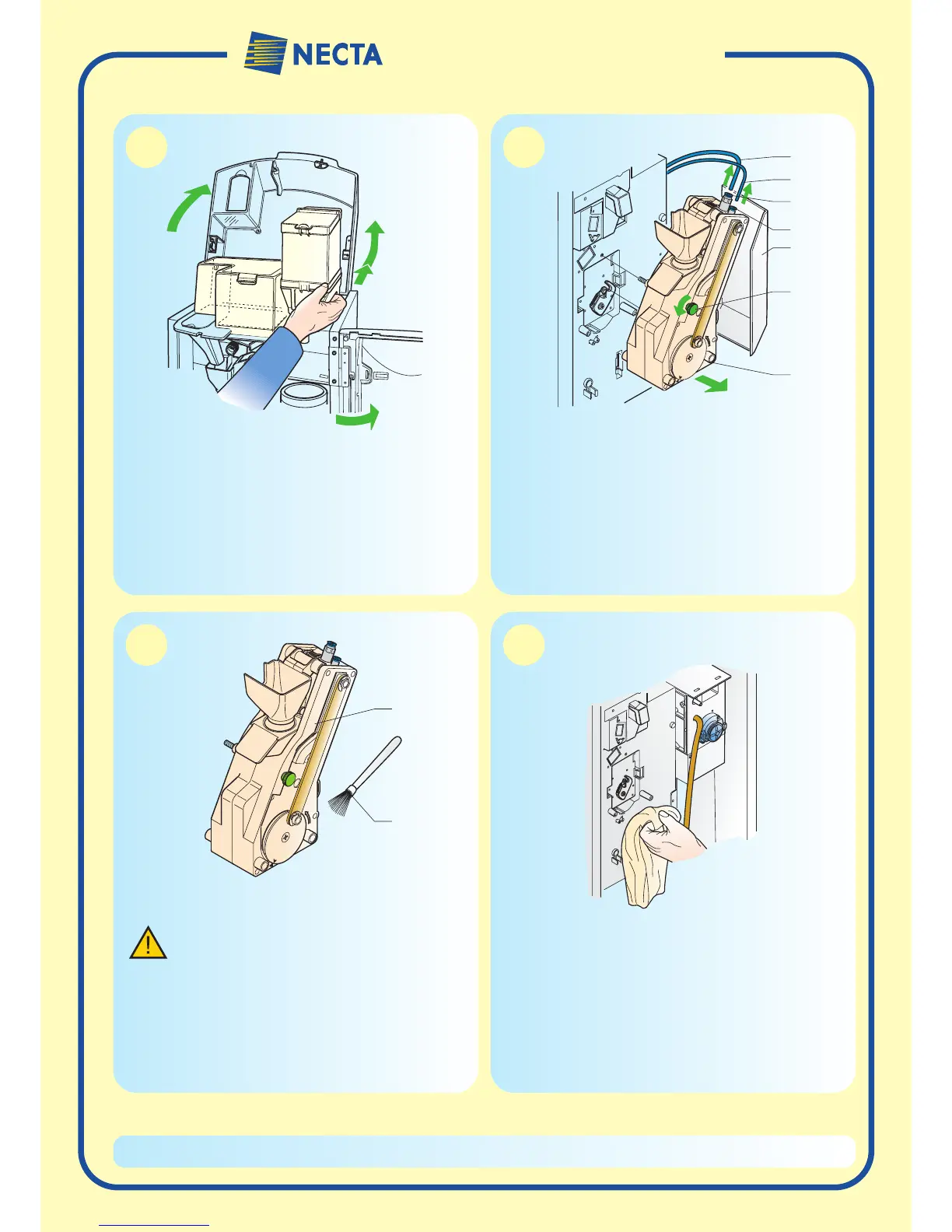 NECTA