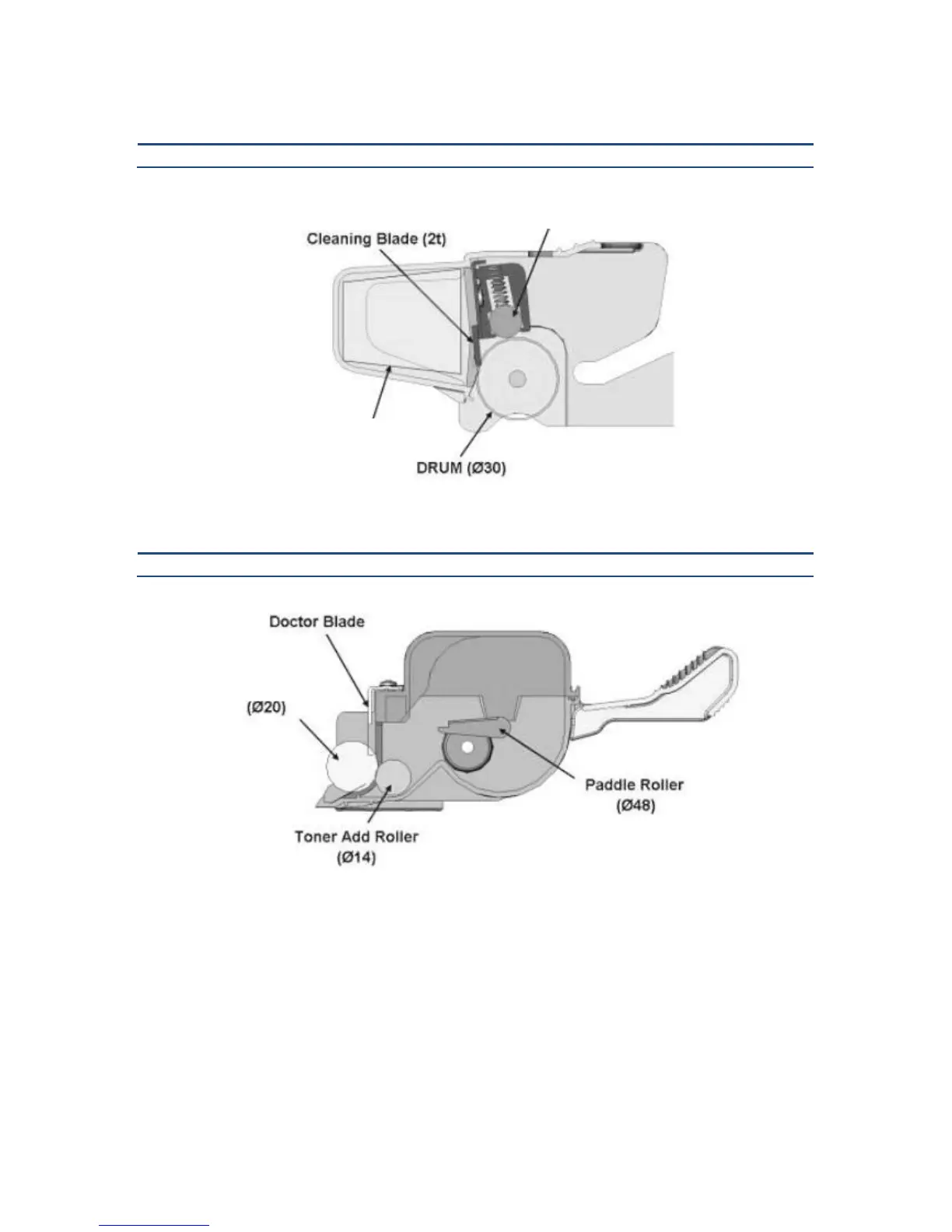 Cleaning Blade (2t)

DRUM (Ø30)

Doctor Blade

(Ø20)

Paddle Roller (Ø48)

Toner Add Roller (Ø14)