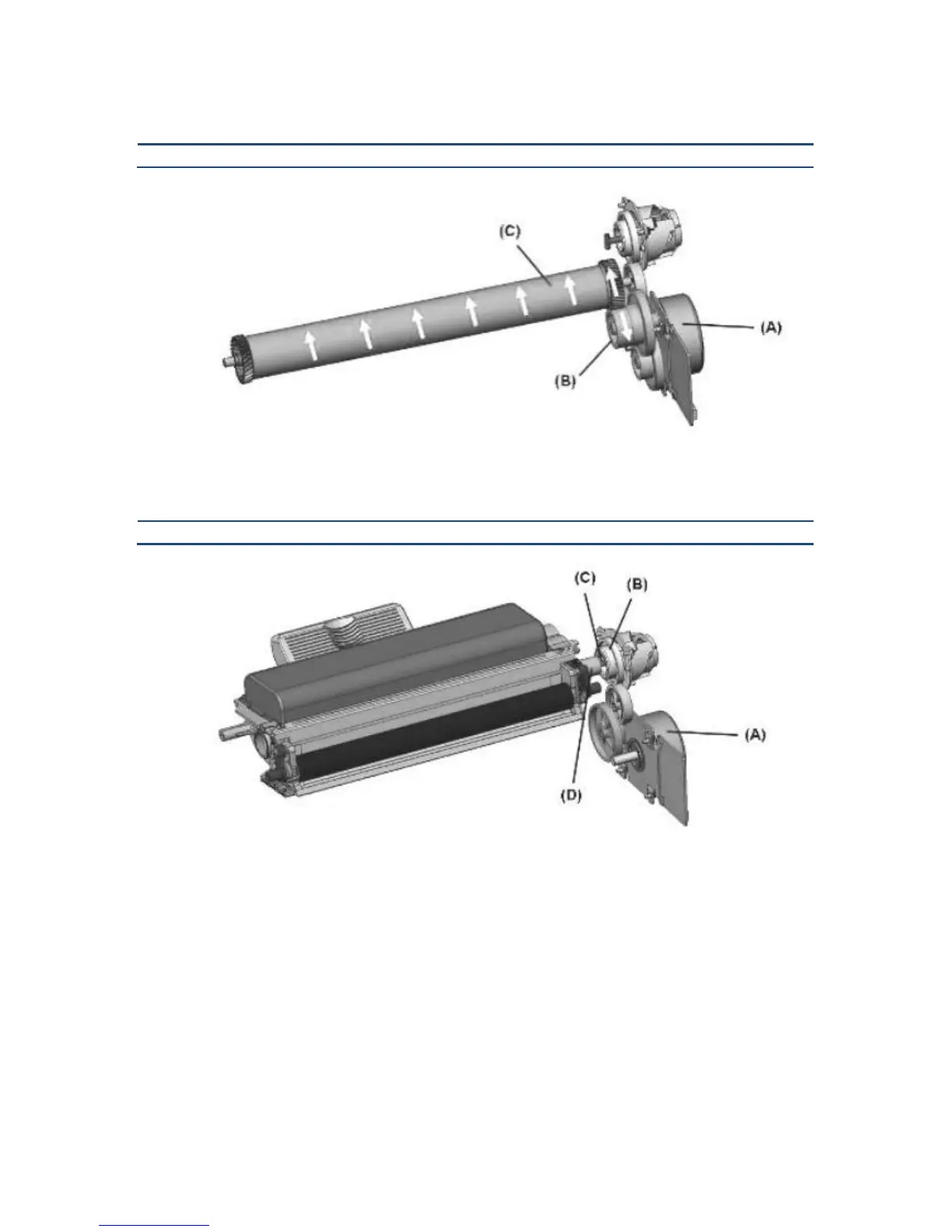 (C)

(A)

(B)

(C) (B)

(A)

(D)