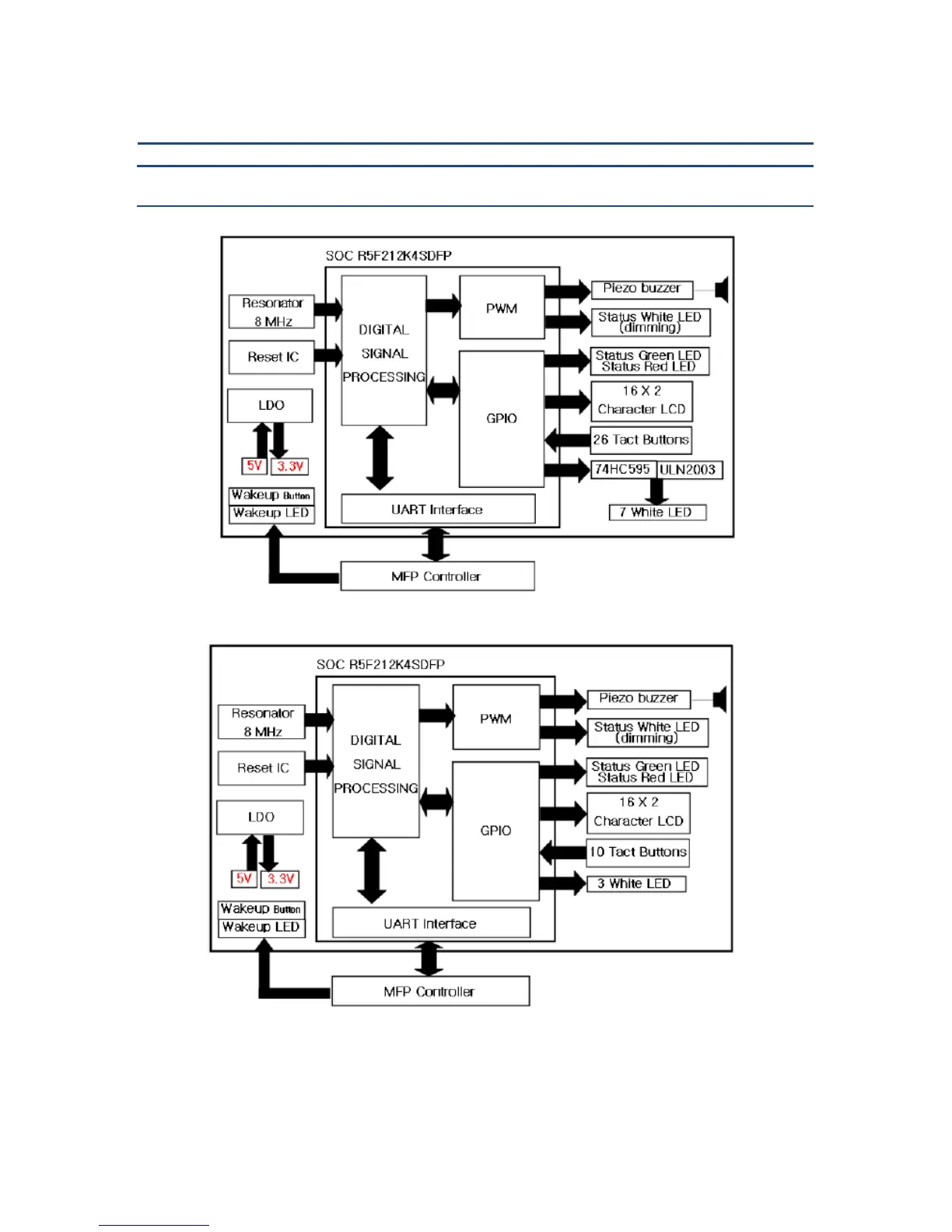 SOC R5F212K4SDFP

Resonator 8 MHz

Reset IC

LDO

5V

3.3V

Wakeup Button

Wakeup LED

DIGITAL SIGNAL PROCESSING

PWM

GPIO

UART Interface

Piezo buzzer

Status White LED (dimming)

Status Green LED Status Red LED

16 X 2 Character LCD

26 Tact Buttons

74HC595

ULN2003

7 White LED

MFP Controller

SOC R5F212K4SDFP

Resonator 8 MHz

Reset IC

LDO

5V

3.3V

Wakeup Button

Wakeup LED

DIGITAL SIGNAL PROCESSING

PWM

GPIO

UART Interface

Piezo buzzer

Status White LED (dimming)

Status Green LED Status Red LED

16 X 2 Character LCD

10 Tact Buttons

3 White LED

MFP Controller