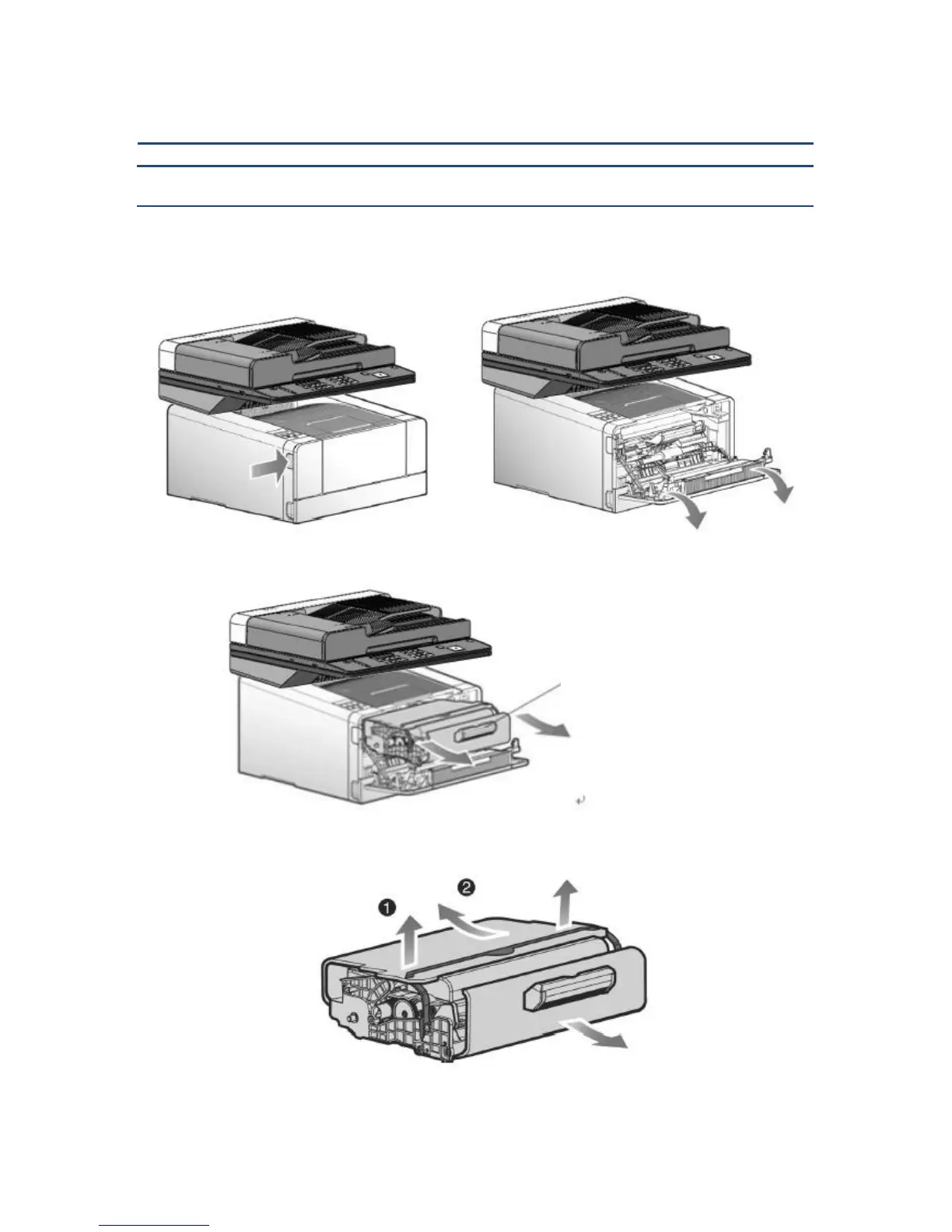 ❶ ❷