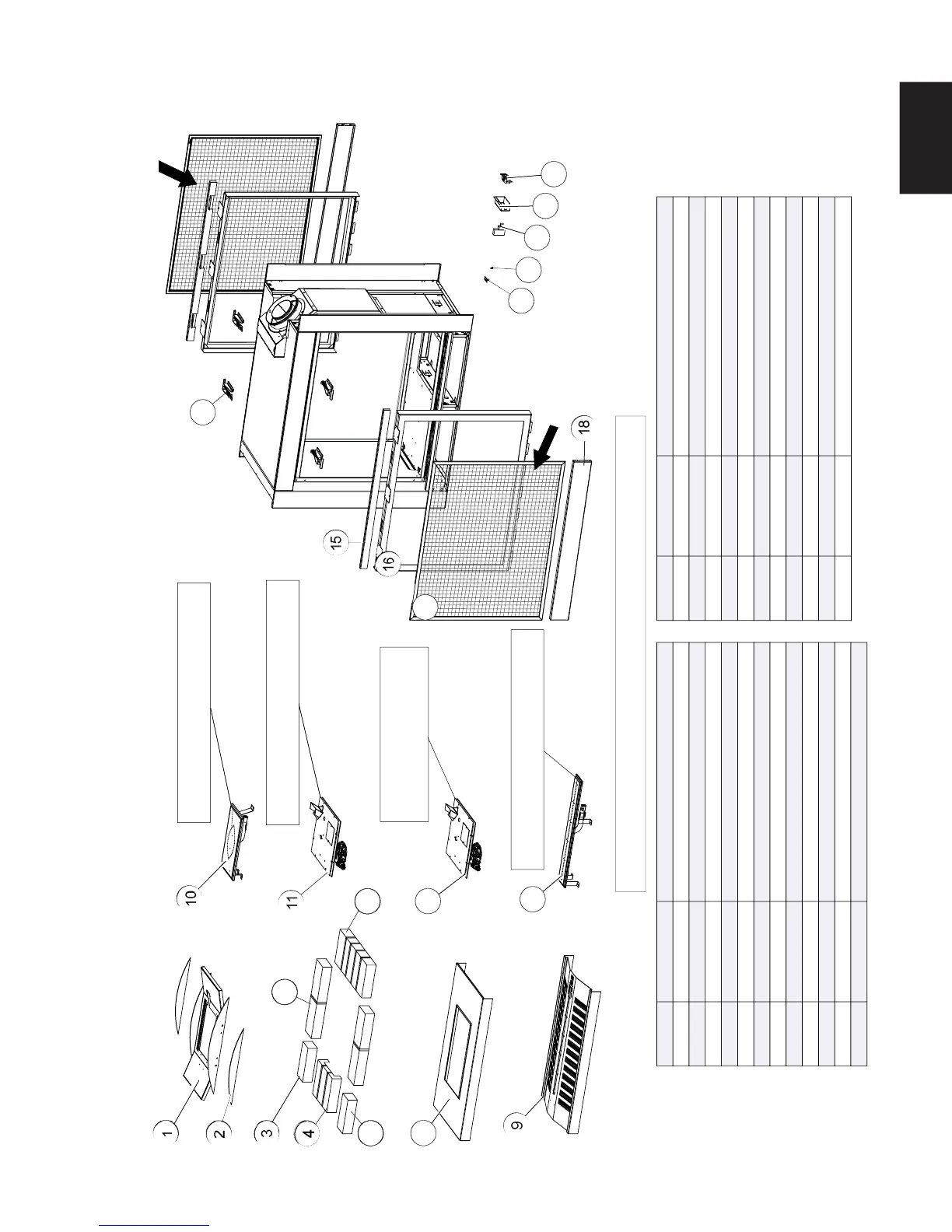 1
2
3
4
9
10
11
15
16
18