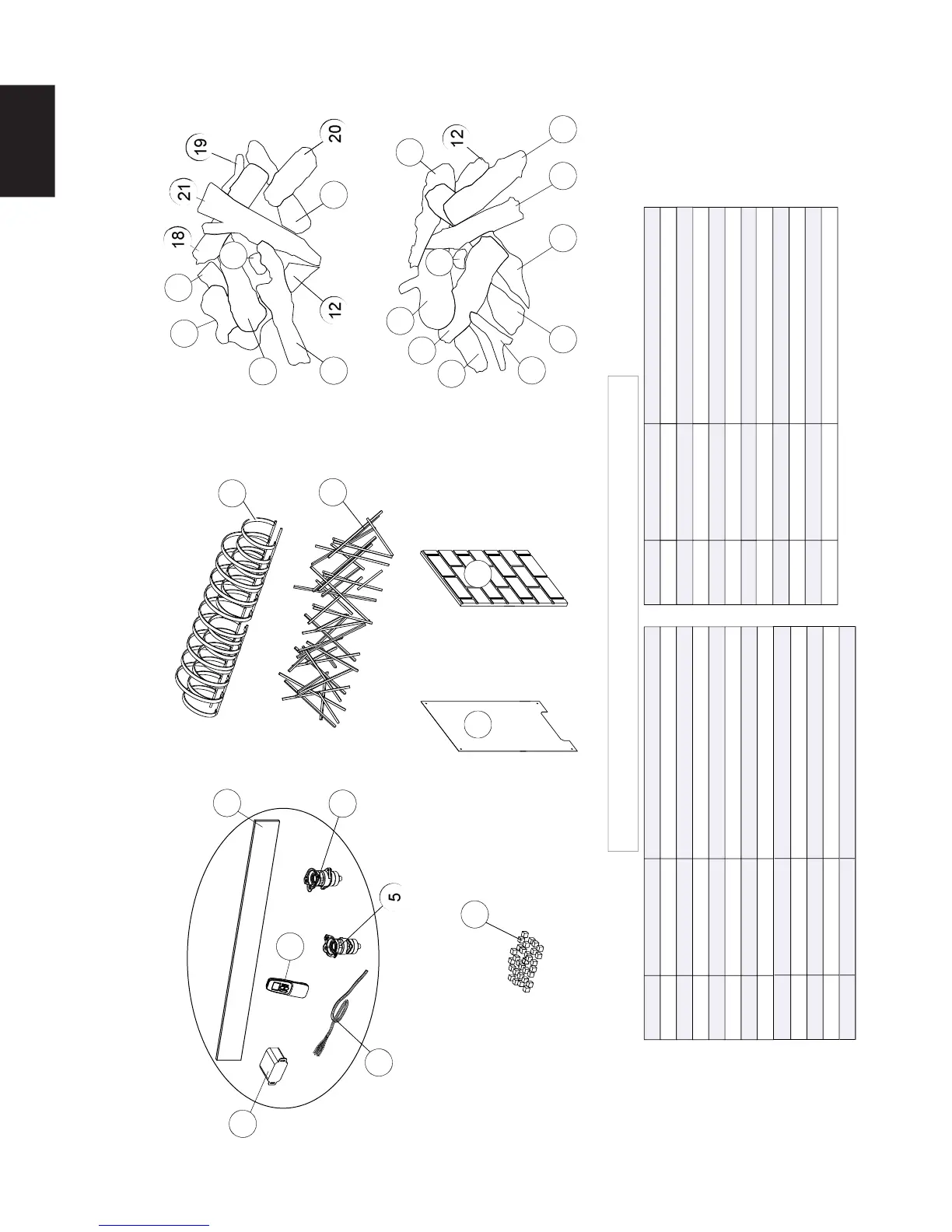 19
20
21
18
12
12
5