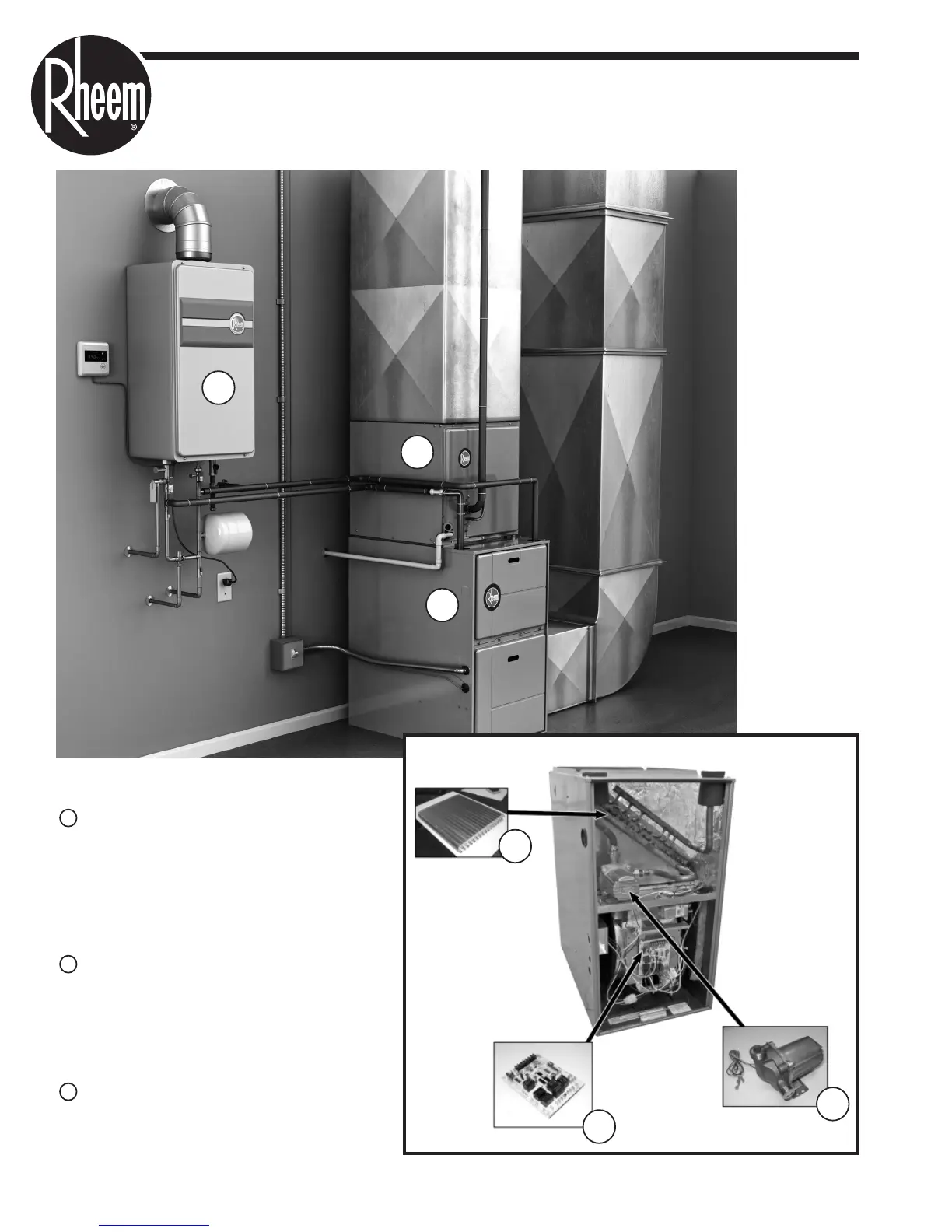 Rheem®