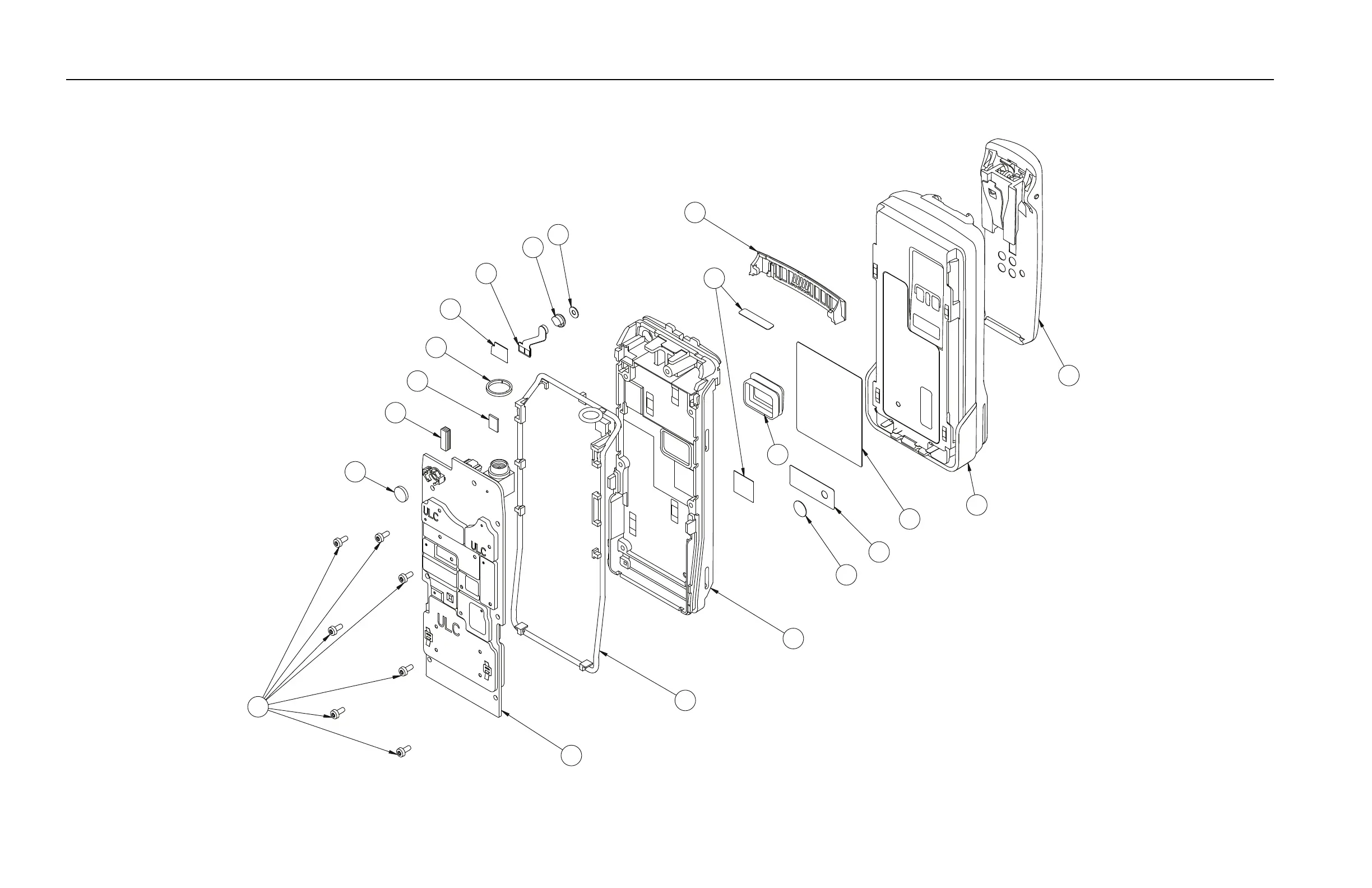 ULC

ULC

ULC