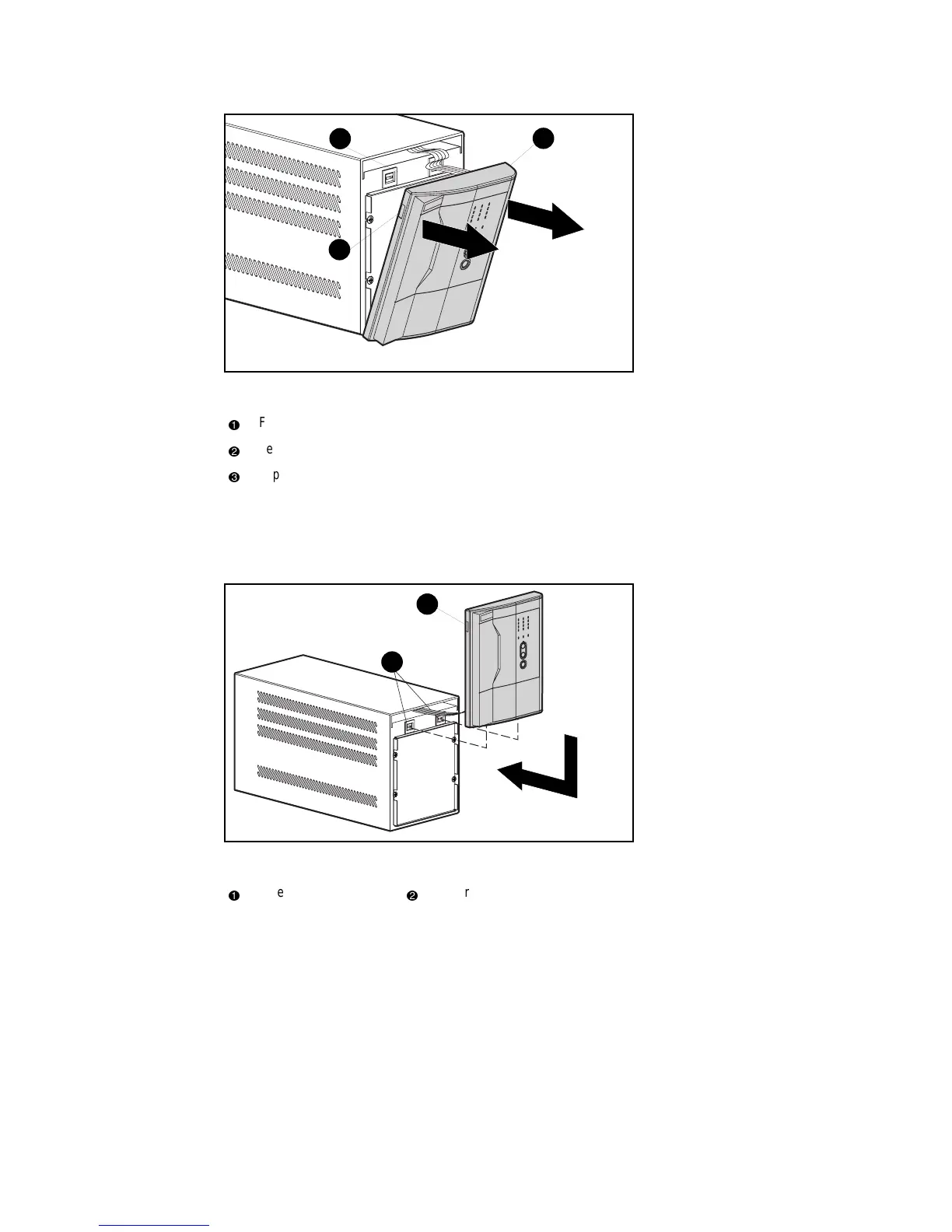 ❶ F

❷ e

❸ p

❶ e ❷ r