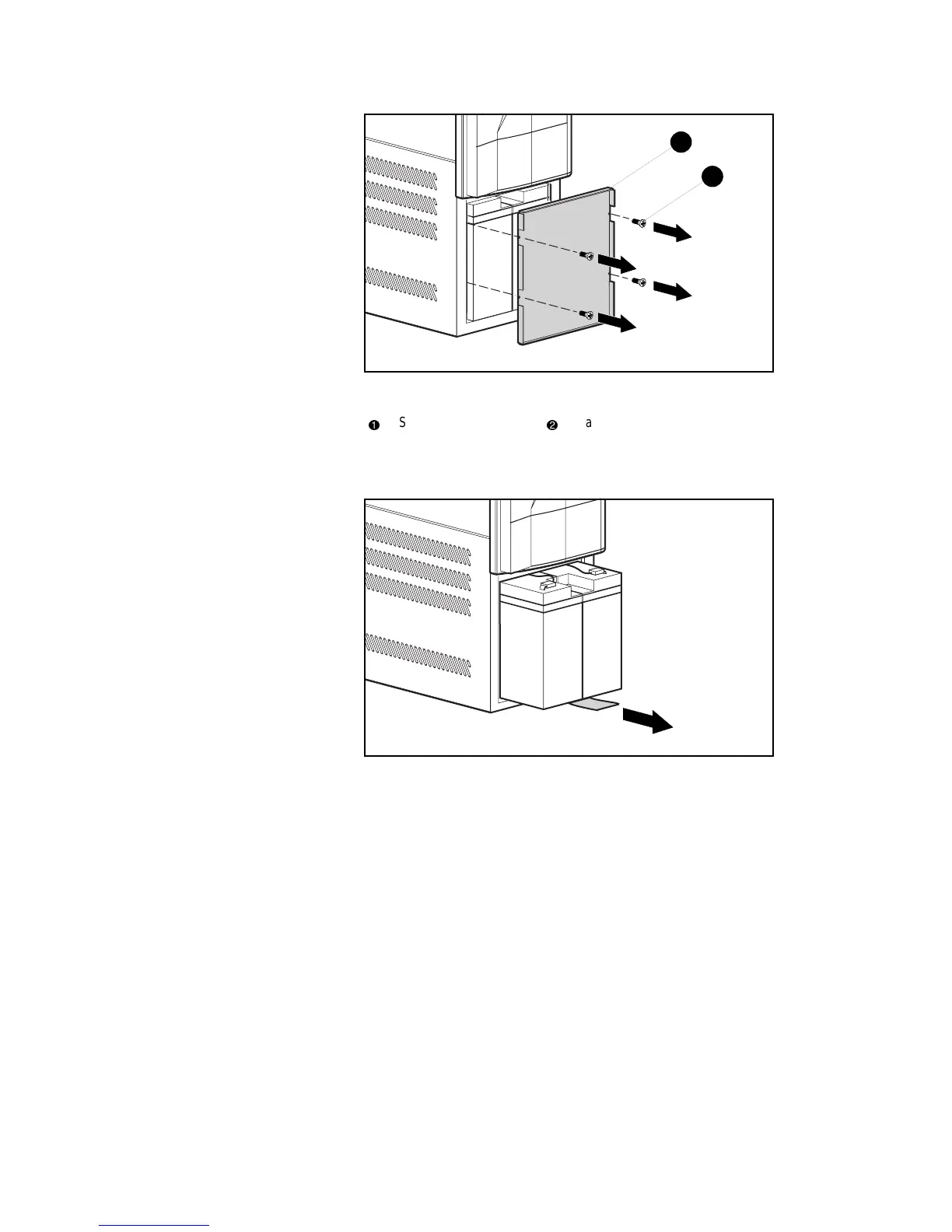 ❶ S ❷ a