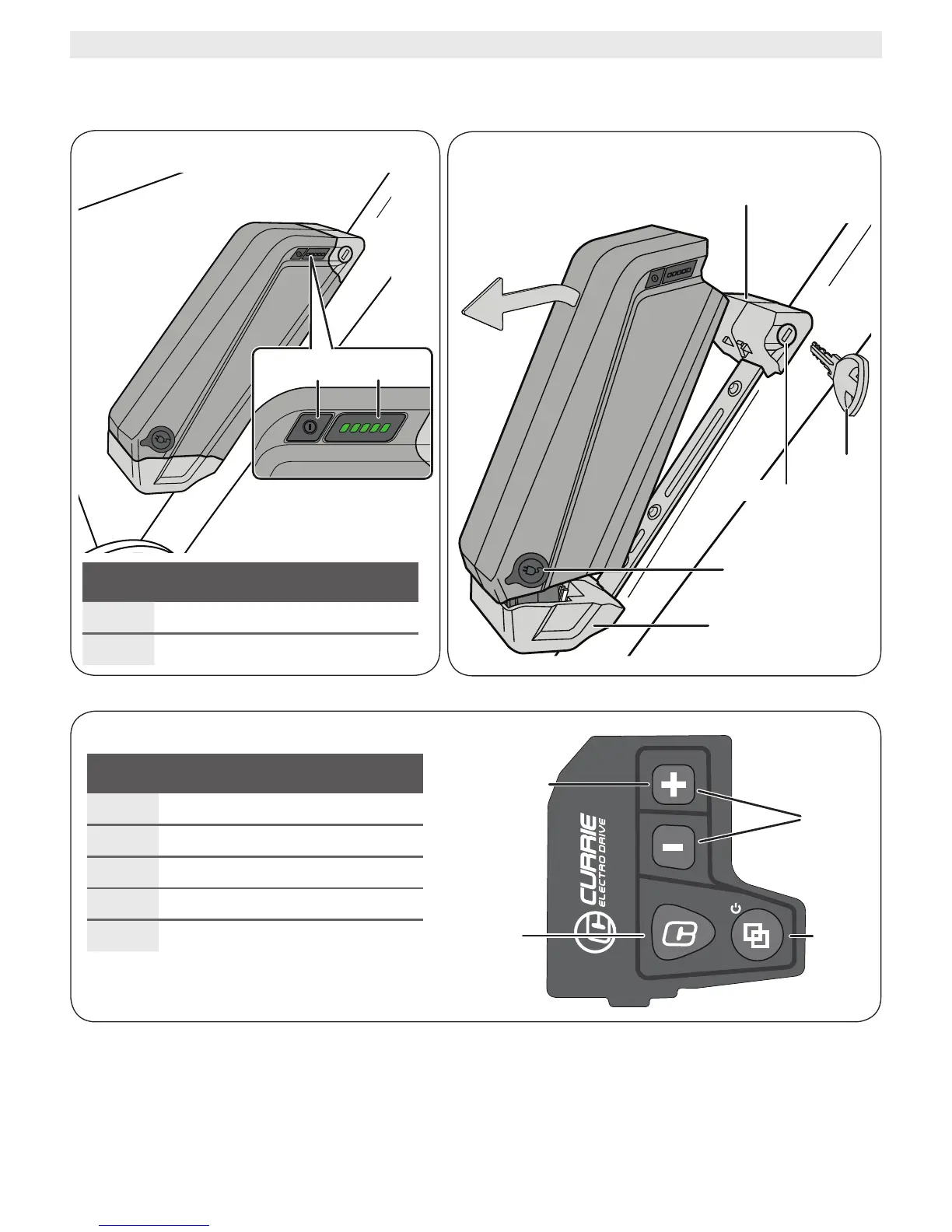 CURRIE
ELECTRO DRIVE